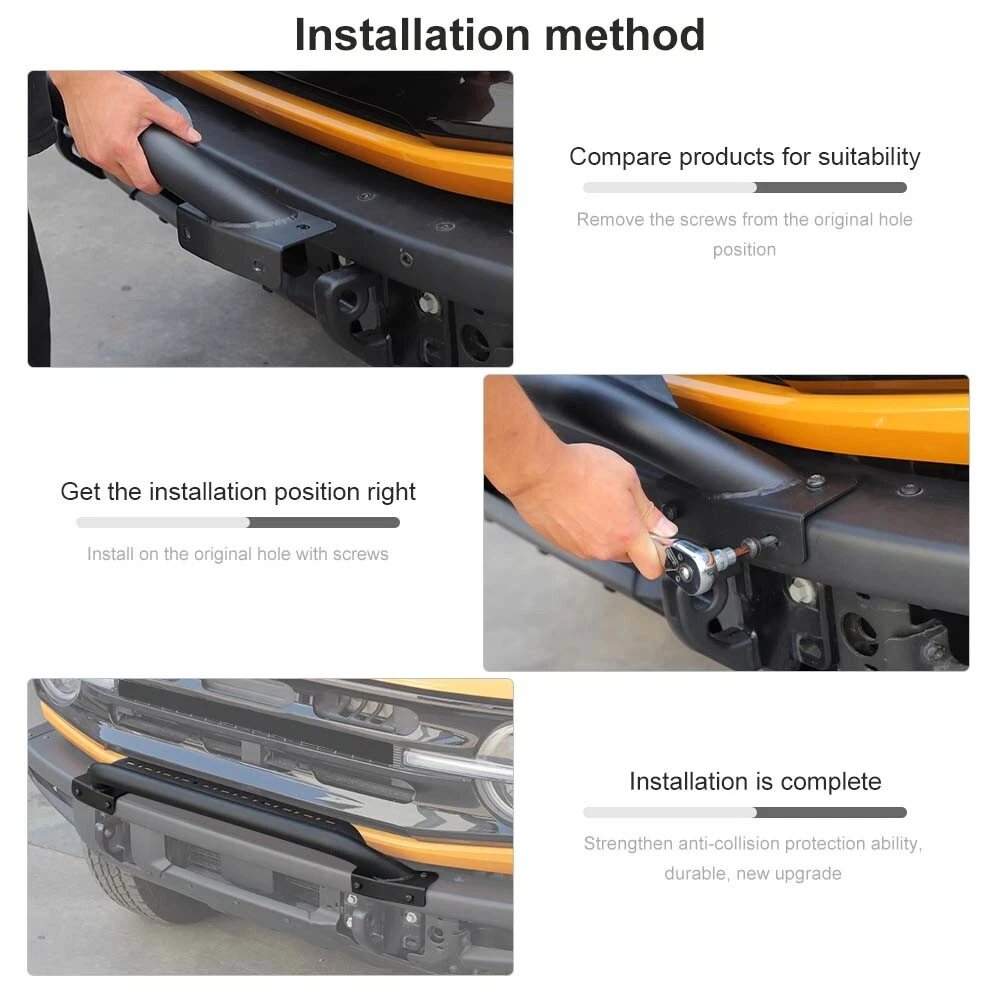 Installation method

Compare products for suitability

Remove the screws from the original hole position

Get the installation position right

Install on the original hole with screws

Installation is complete

Strengthen anti-collision protection ability, durable, new upgrade