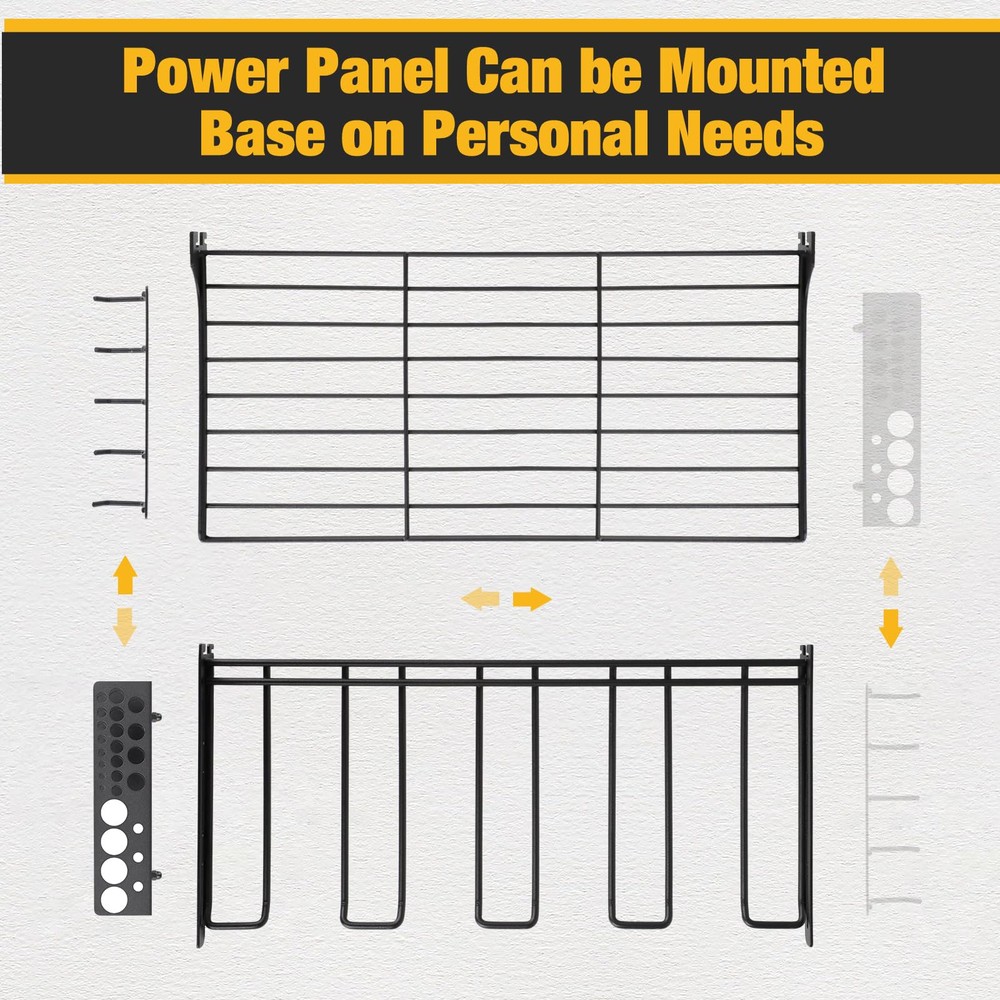 Power Panel Can be Mounted Base on Personal Needs