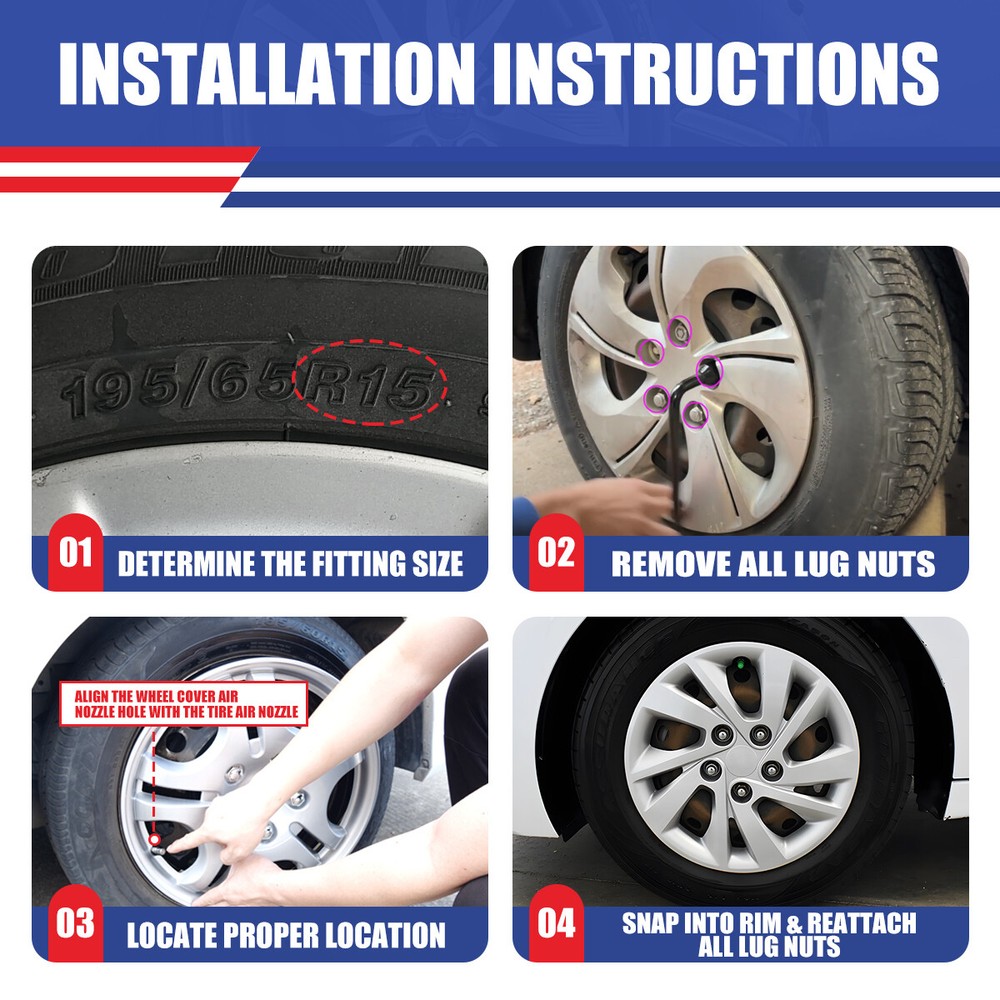 INSTALLATION INSTRUCTIONS

195/65R15

01 DETERMINE THE FITTING SIZE

02 REMOVE ALL LUG NUTS

ALIGN THE WHEEL COVER AIR NOZZLE HOLE WITH THE TIRE AIR NOZZLE

03 LOCATE PROPER LOCATION

04 SNAP INTO RIM & REATTACH ALL LUG NUTS