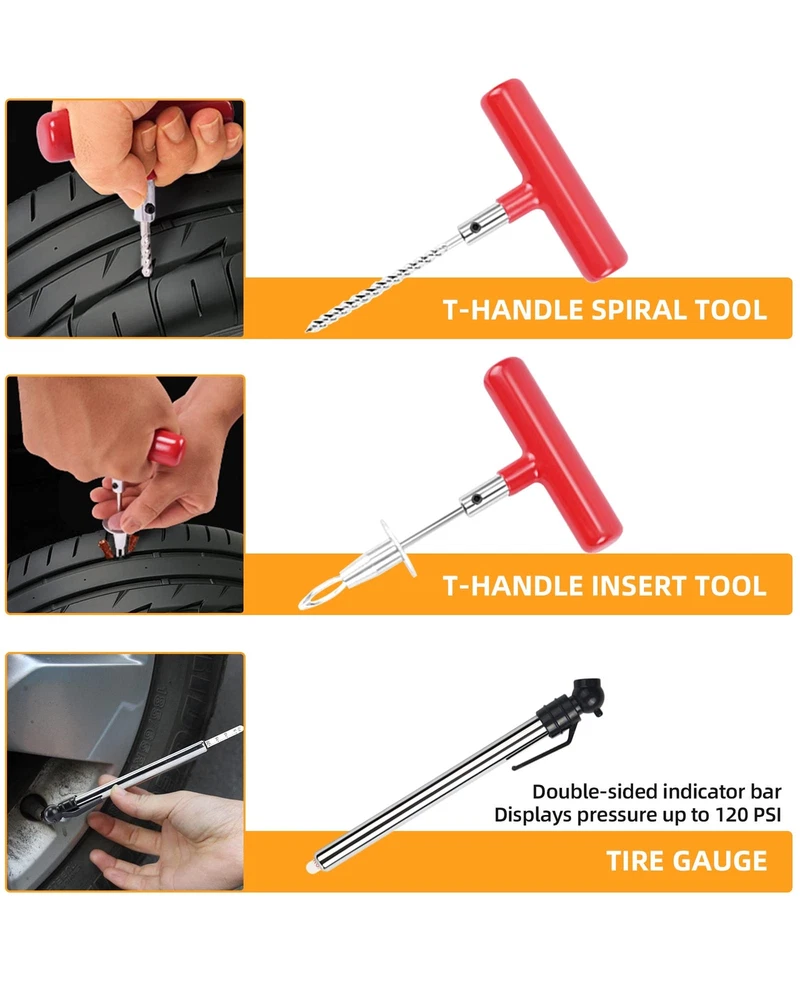 T-HANDLE SPIRAL TOOL

T-HANDLE INSERT TOOL

Double-sided indicator bar
Displays pressure up to 120 PSI

TIRE GAUGE