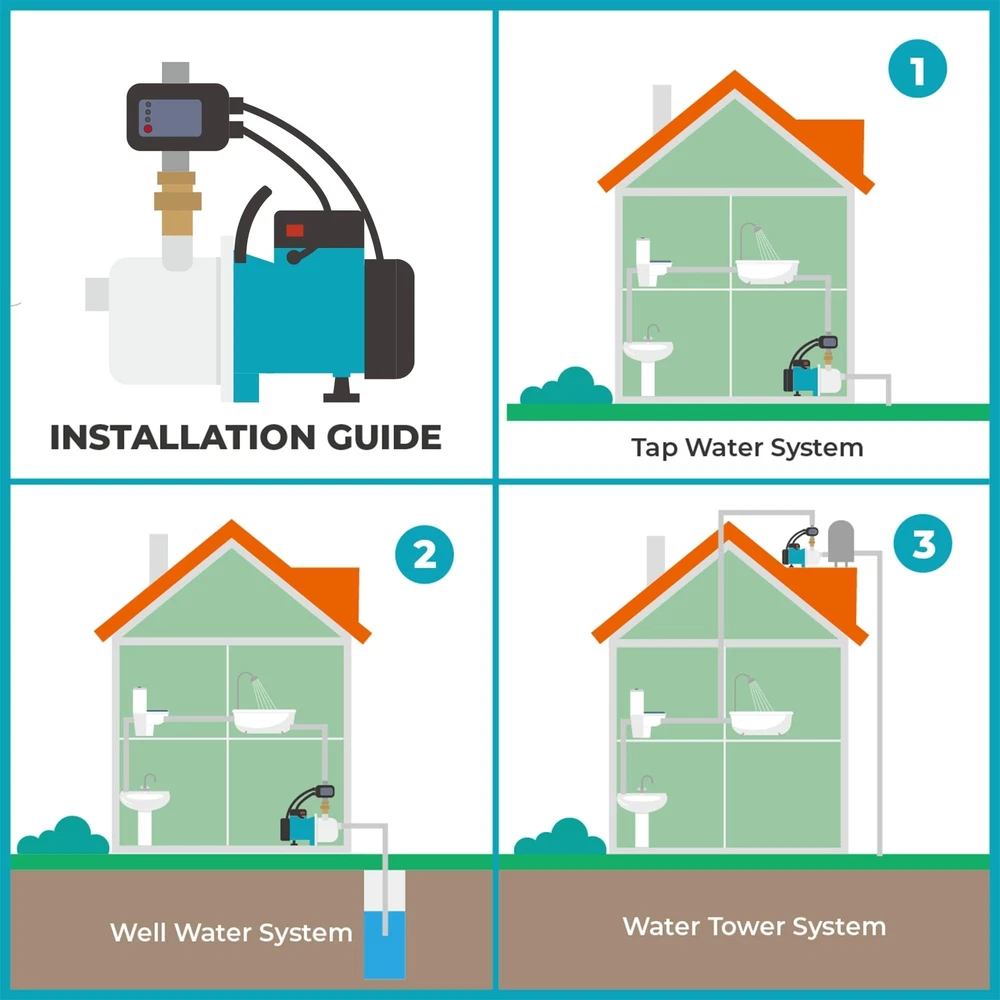 INSTALLATION GUIDE

1

Tap Water System

2

Well Water System

3

Water Tower System