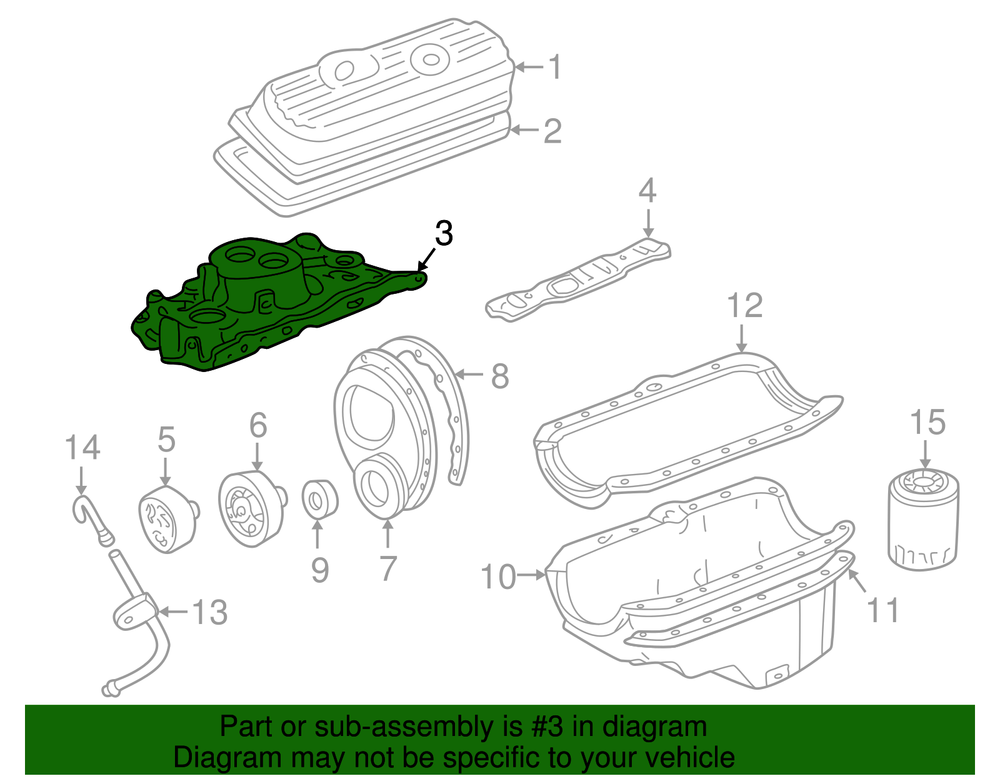 1
2
3
4
12
8
15
14
5
6
9
7
10
11
13

Part or sub-assembly is #3 in diagram
Diagram may not be specific to your vehicle