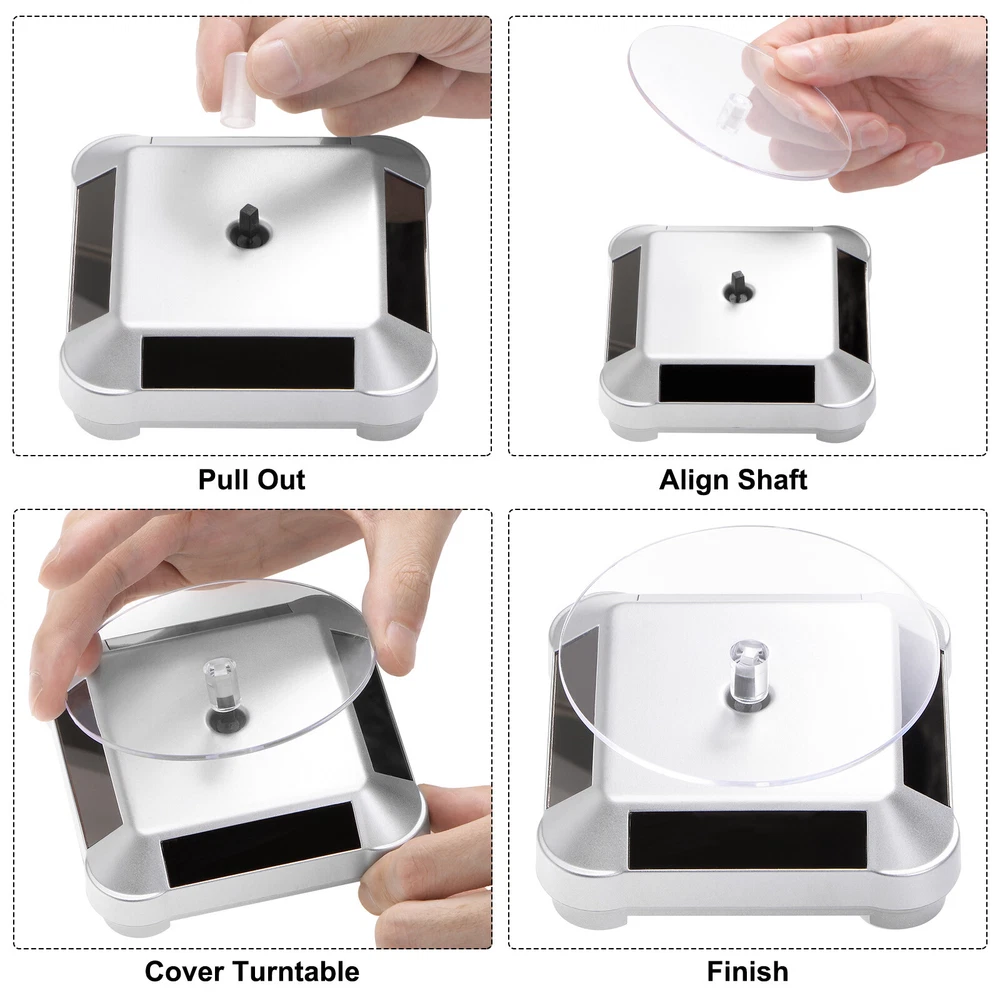 Pull Out

Align Shaft

Cover Turntable

Finish