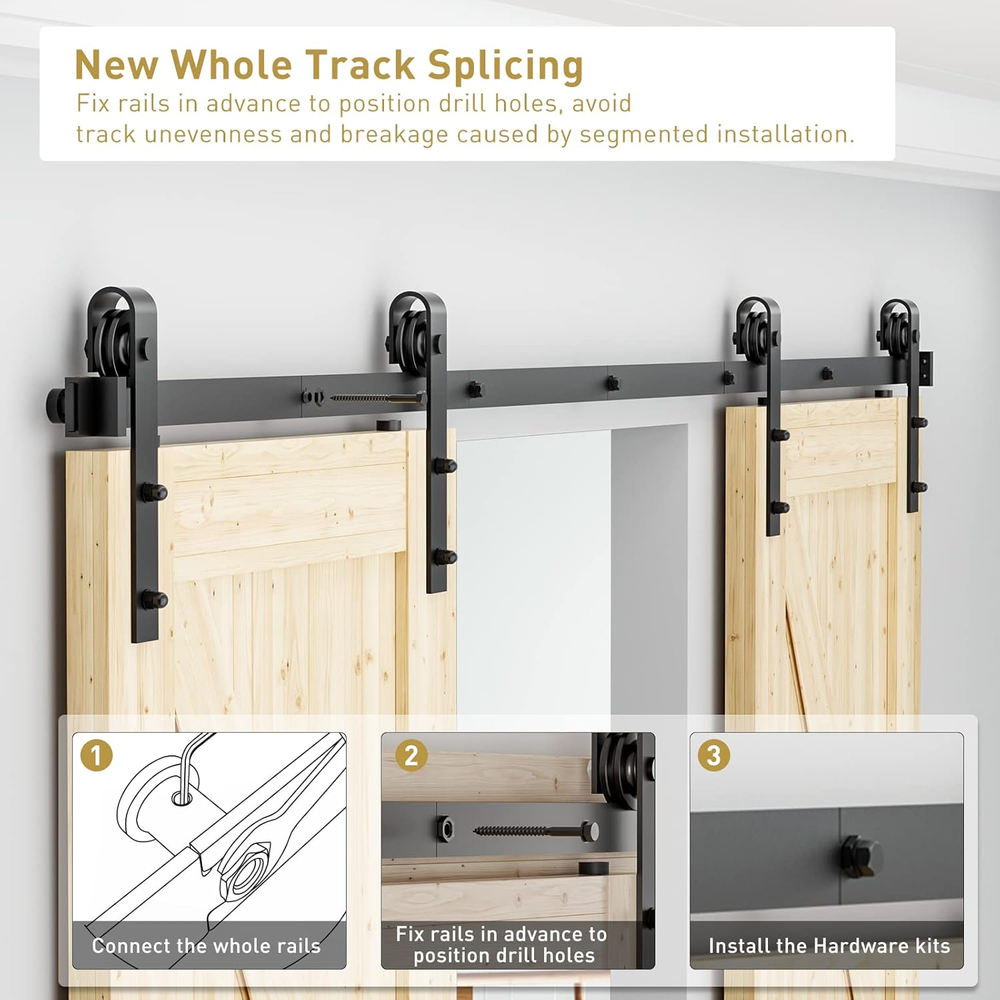 New Whole Track Splicing
Fix rails in advance to position drill holes, avoid track unevenness and breakage caused by segmented installation.

1
Connect the whole rails

2
Fix rails in advance to position drill holes

3
Install the Hardware kits