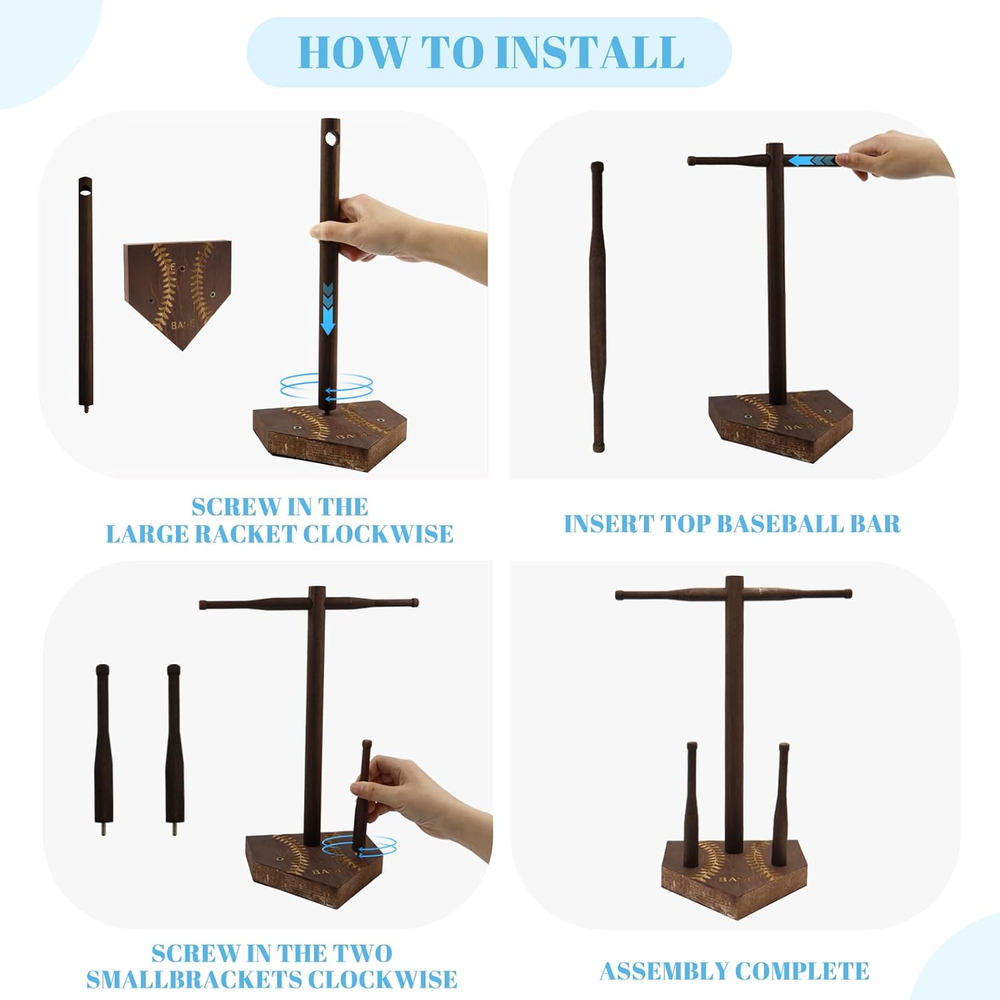 HOW TO INSTALL

SCREW IN THE LARGE RACKET CLOCKWISE

INSERT TOP BASEBALL BAR

SCREW IN THE TWO SMALLBRACKETS CLOCKWISE

ASSEMBLY COMPLETE