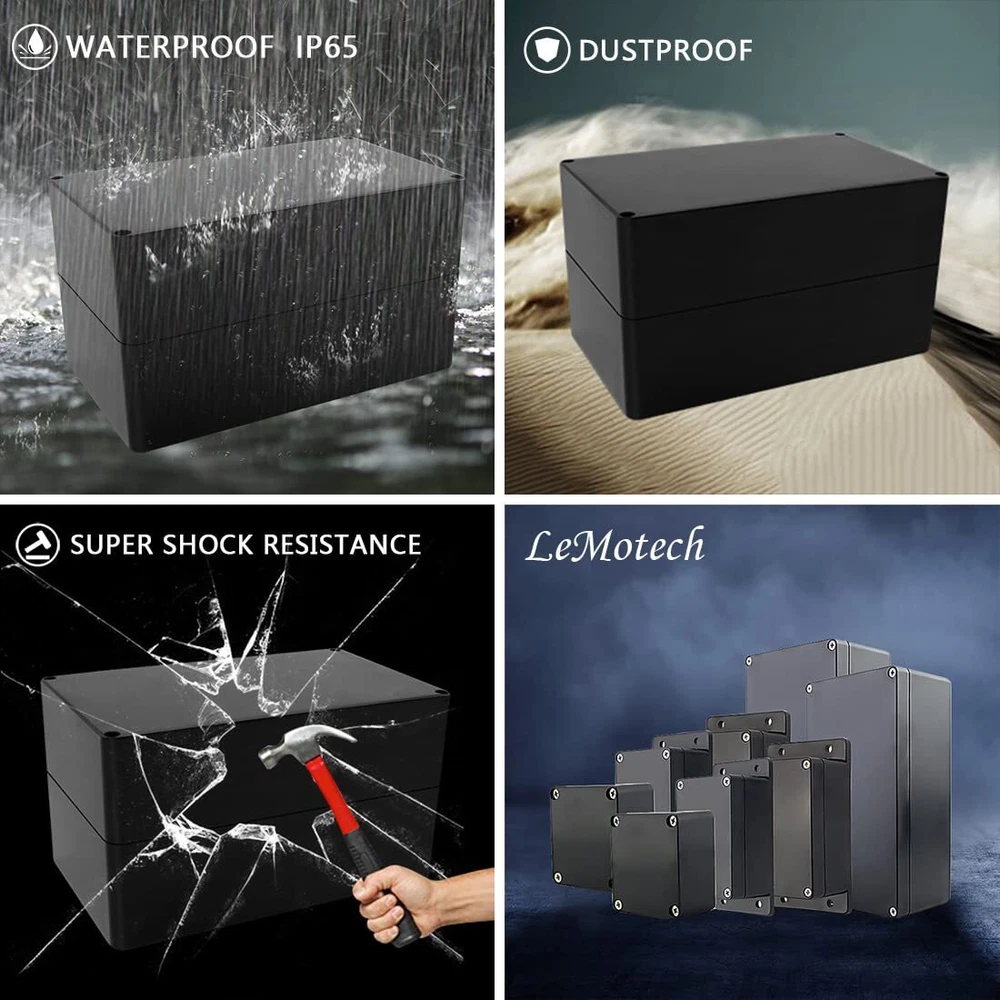 WATERPROOF IP65

DUSTPROOF

SUPER SHOCK RESISTANCE

LeMotech