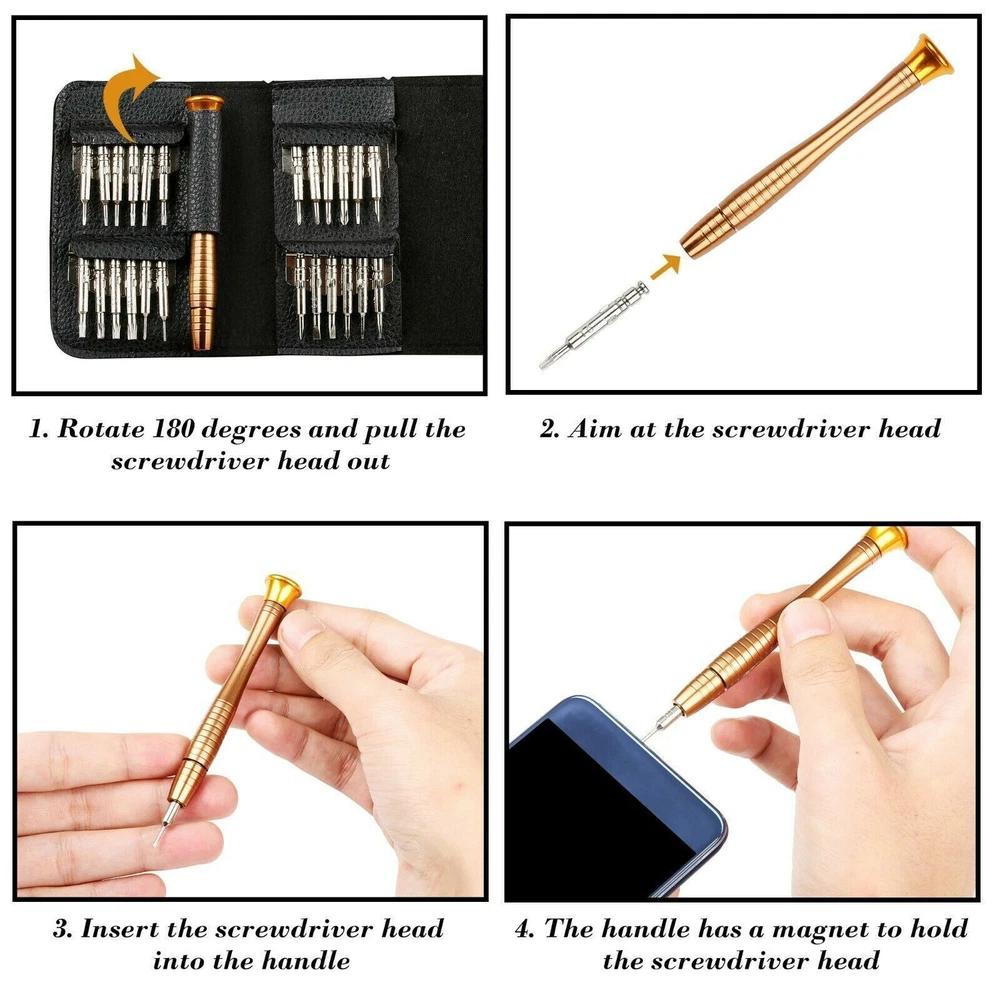 1. Rotate 180 degrees and pull the screwdriver head out

2. Aim at the screwdriver head

3. Insert the screwdriver head into the handle

4. The handle has a magnet to hold the screwdriver head