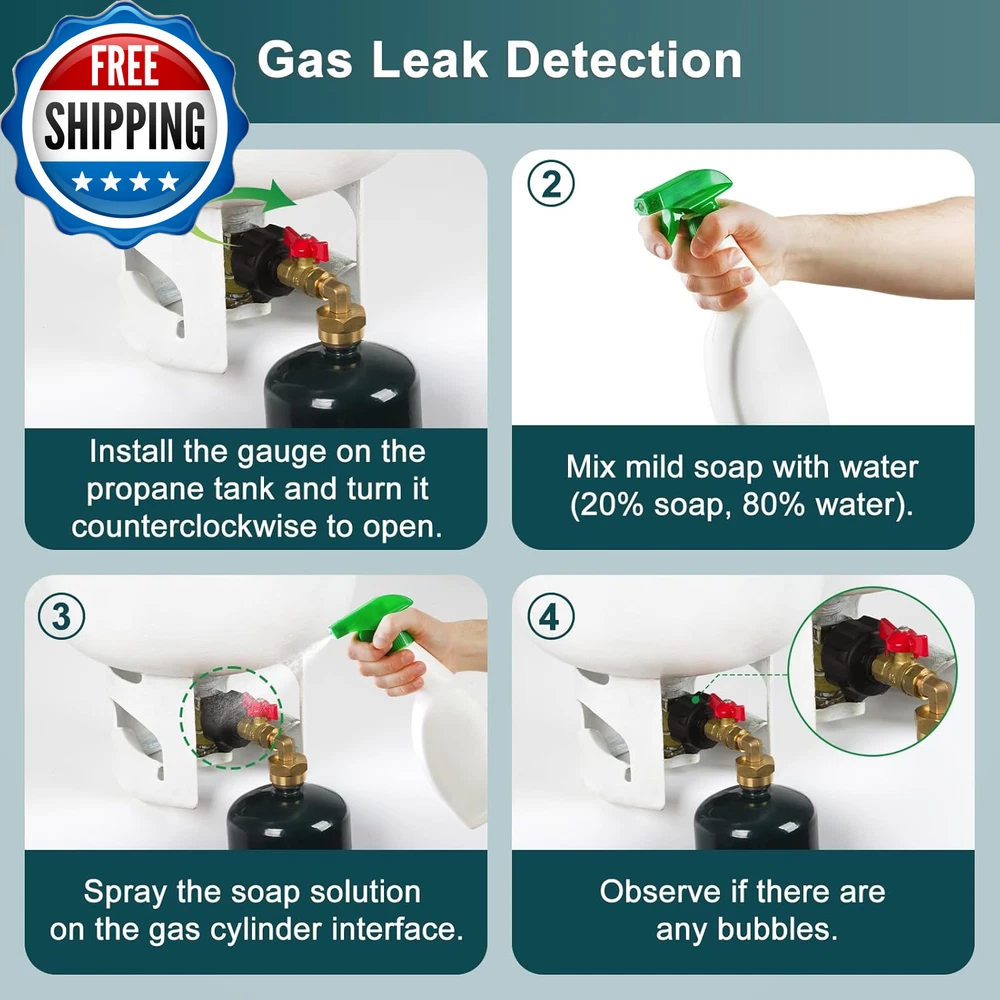 FREE
SHIPPING

Gas Leak Detection

Install the gauge on the propane tank and turn it counterclockwise to open.

2

Mix mild soap with water (20% soap, 80% water).

3

Spray the soap solution on the gas cylinder interface.

4

Observe if there are any bubbles.