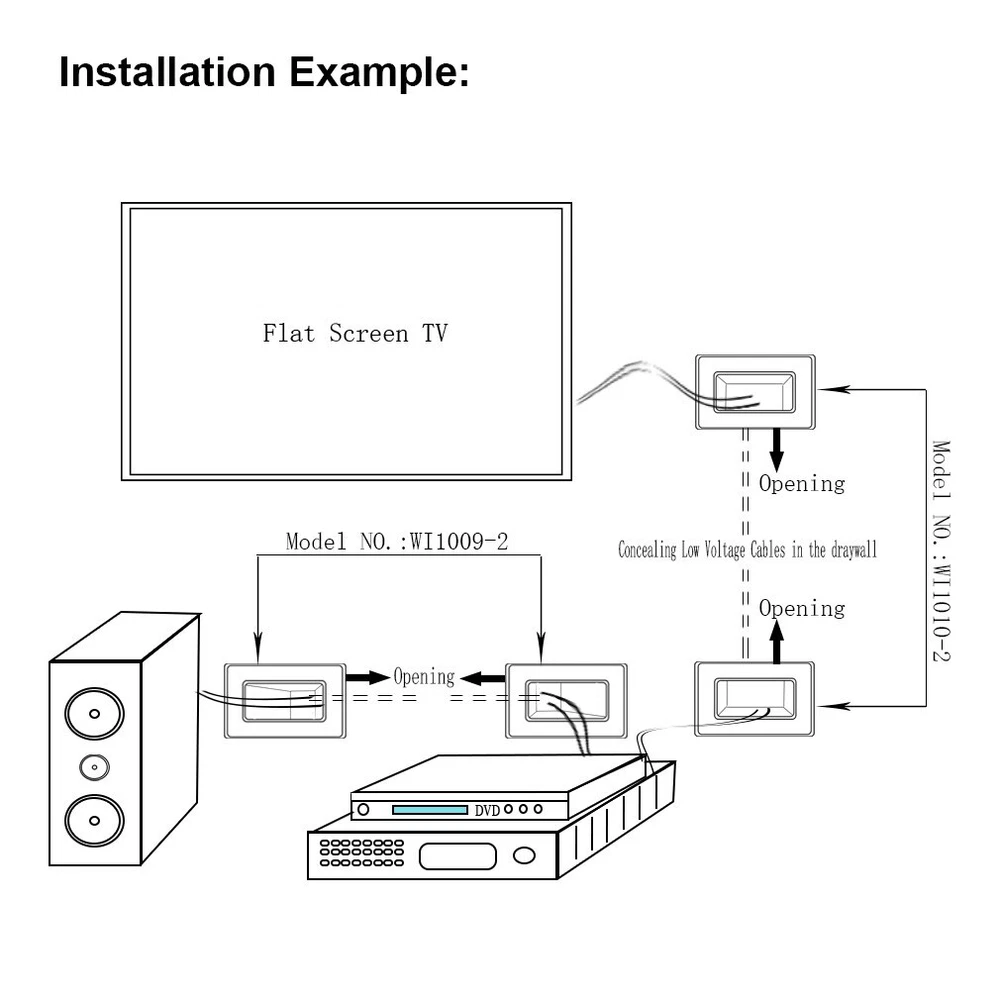 Installation Example:

Flat Screen TV

Opening

Model NO.:WI1010-2

Model NO.:WI1009-2

Concealing Low Voltage Cables in the draywall

Opening

Opening

DVD