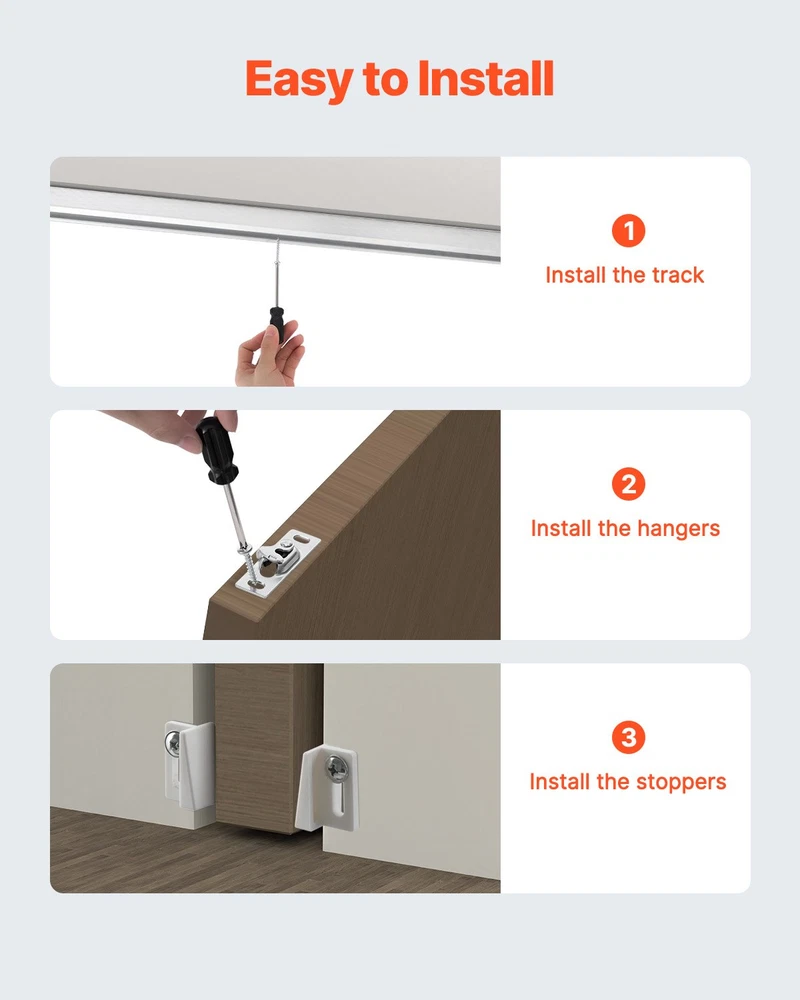 Easy to Install

1
Install the track

2
Install the hangers

3
Install the stoppers