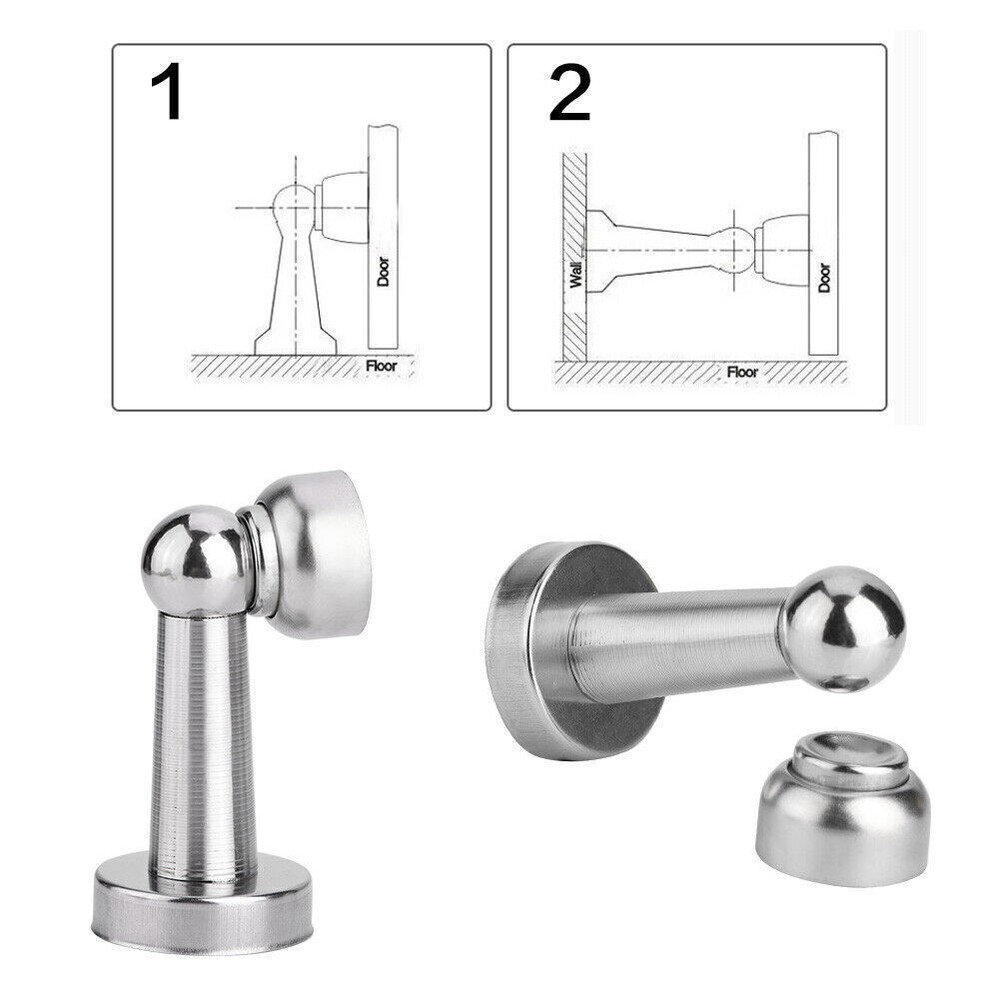 1

Door

Floor

2

Wall

Door

Floor