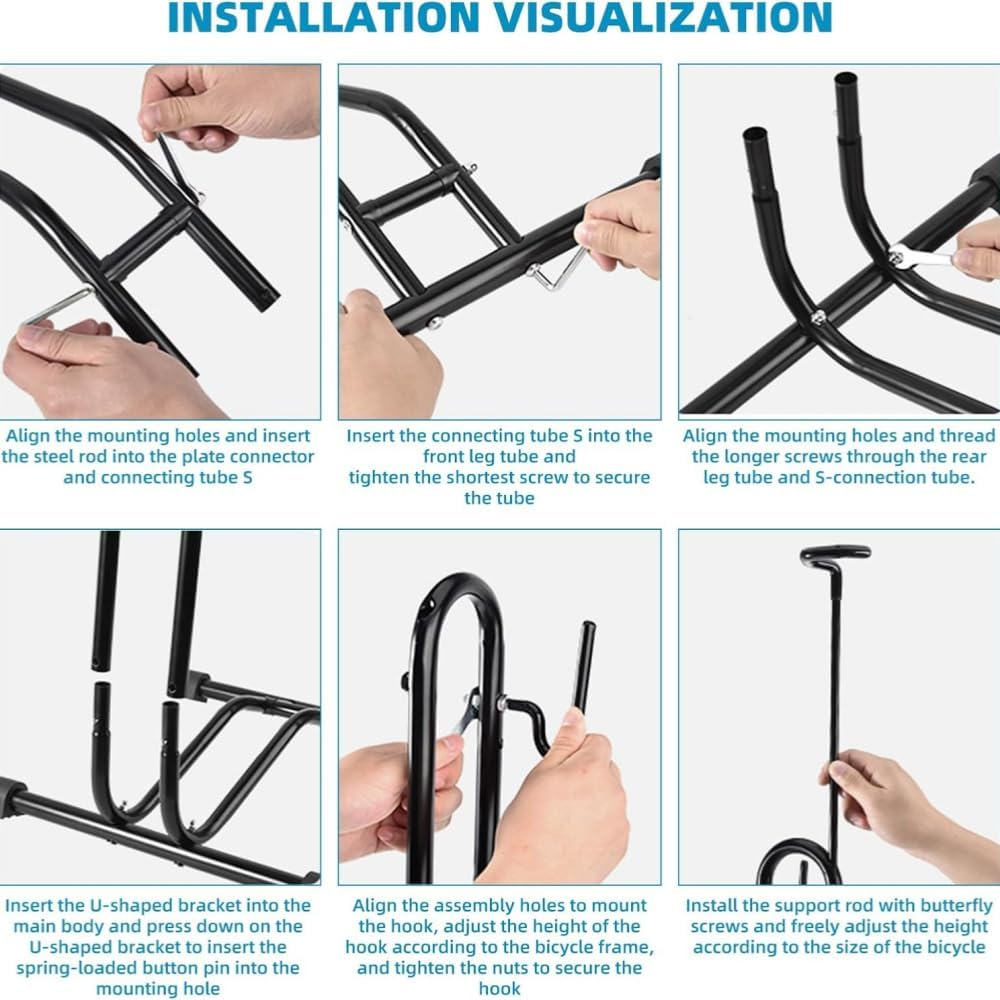 INSTALLATION VISUALIZATION

Align the mounting holes and insert the steel rod into the plate connector and connecting tube S

Insert the connecting tube S into the front leg tube and tighten the shortest screw to secure the tube

Align the mounting holes and thread the longer screws through the rear leg tube and S-connection tube.

Insert the U-shaped bracket into the main body and press down on the U-shaped bracket to insert the spring-loaded button pin into the mounting hole

Align the assembly holes to mount the hook, adjust the height of the hook according to the bicycle frame, and tighten the nuts to secure the hook

Install the support rod with butterfly screws and freely adjust the height according to the size of the bicycle