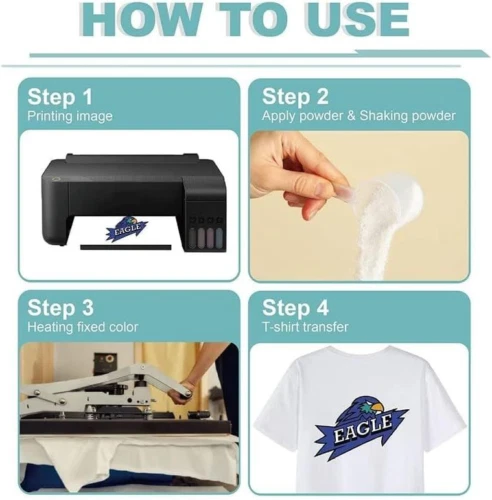 HOW TO USE

Step 1
Printing image

EAGLE

Step 2
Apply powder & Shaking powder

Step 3
Heating fixed color

Step 4
T-shirt transfer

EAGLE