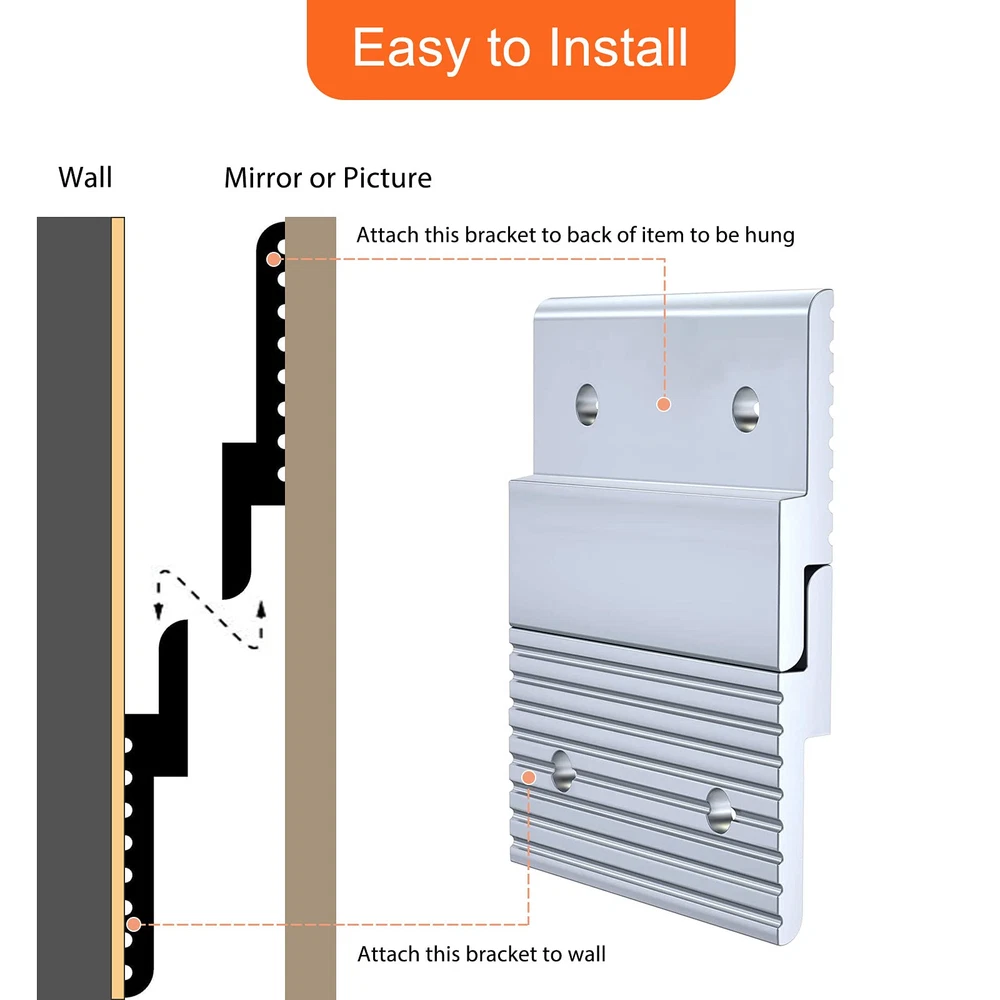 Easy to Install

Wall

Mirror or Picture

Attach this bracket to back of item to be hung

Attach this bracket to wall