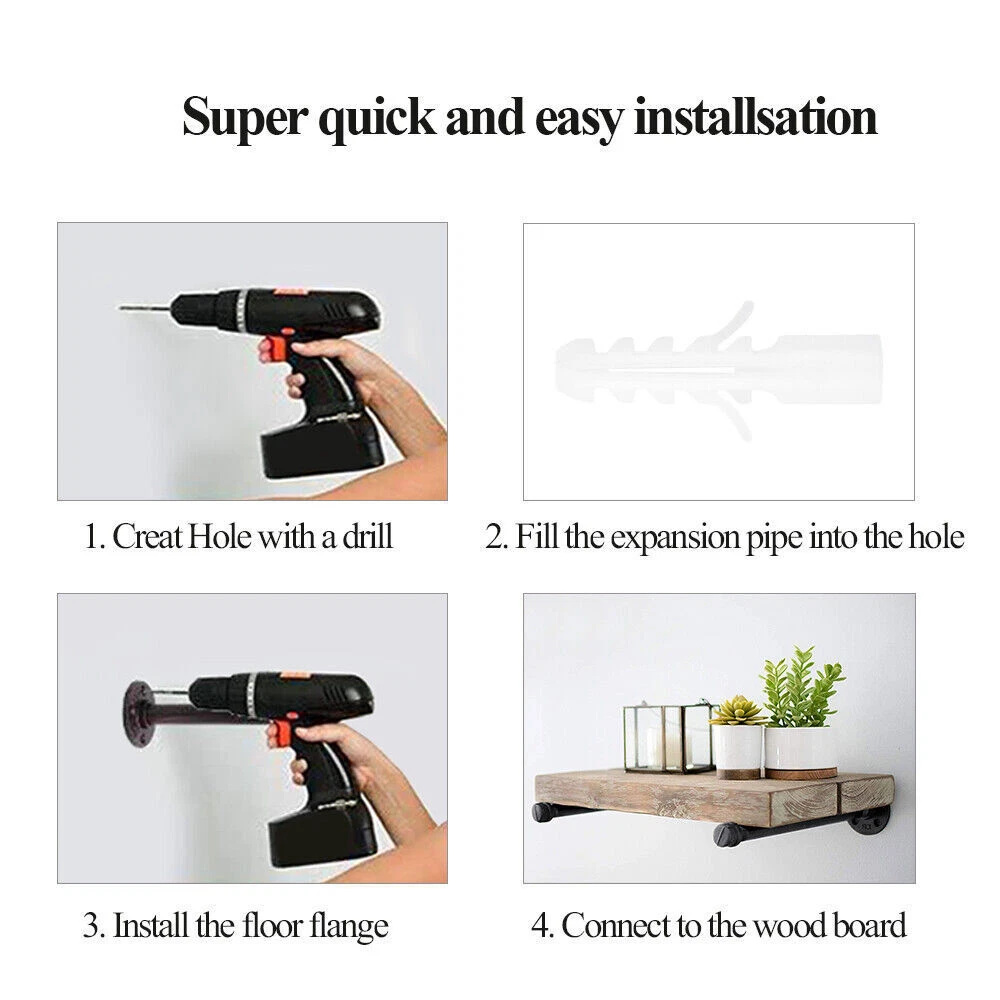 Super quick and easy installsation

1. Creat Hole with a drill

2. Fill the expansion pipe into the hole

3. Install the floor flange

4. Connect to the wood board