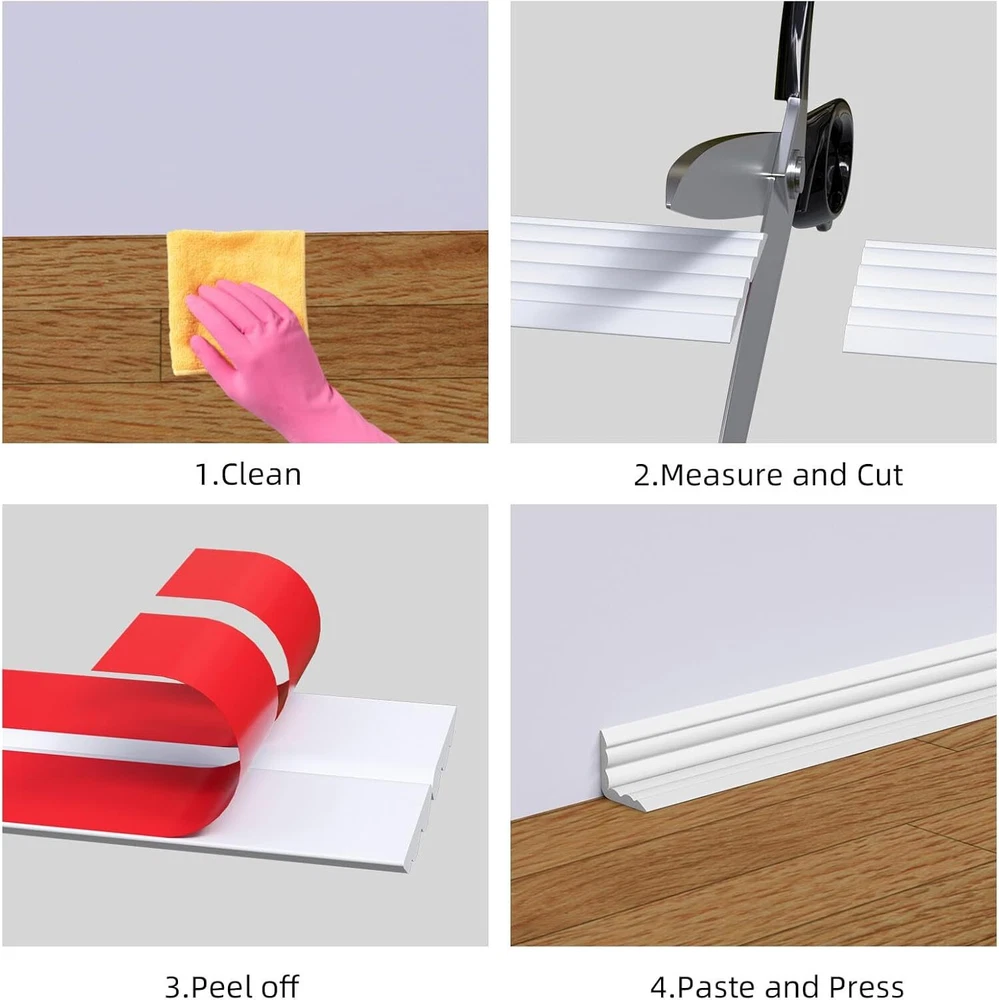 1.Clean

2.Measure and Cut

3.Peel off

4.Paste and Press