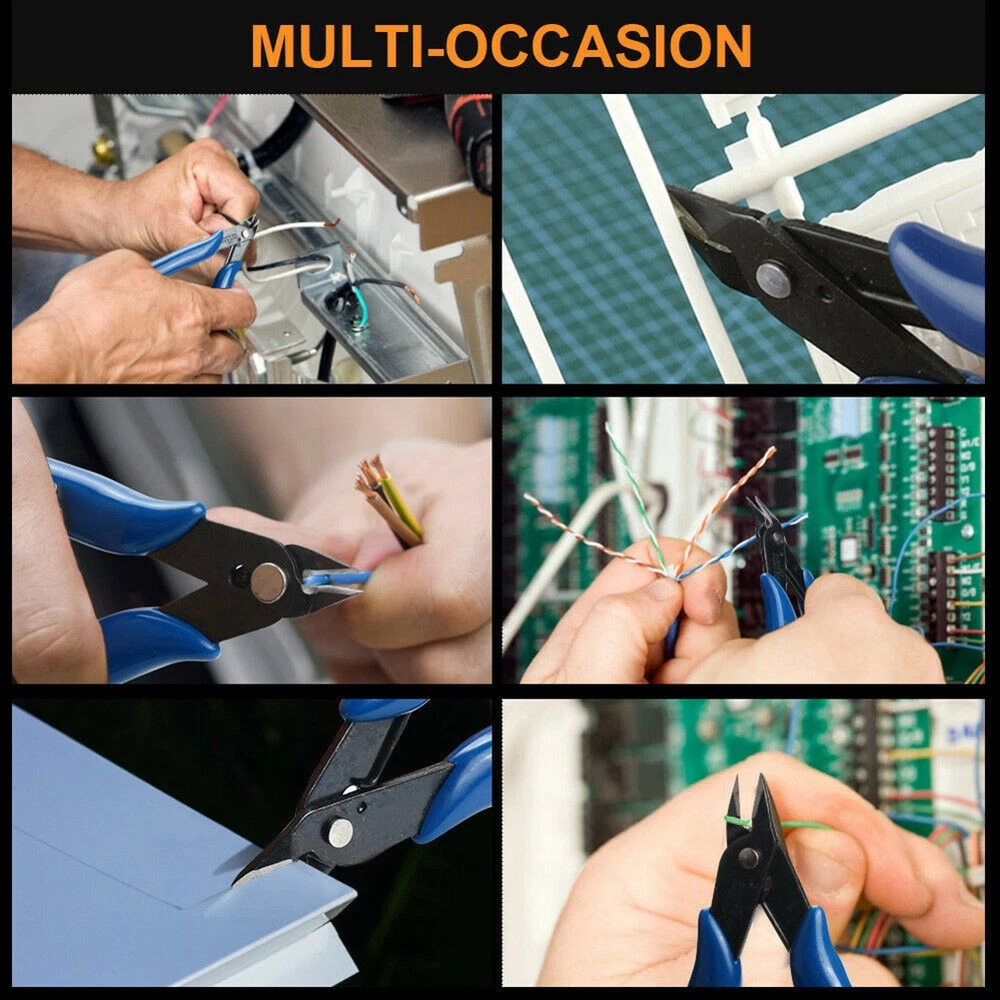 MULTI-OCCASION