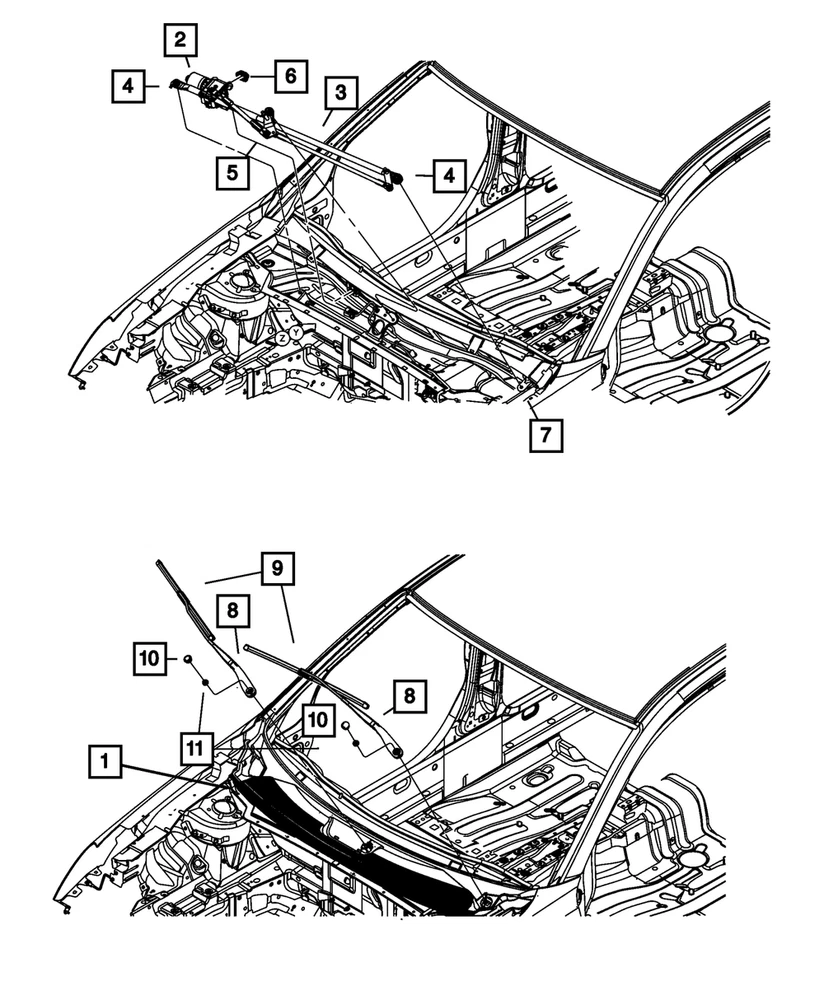 2
4
6
3
5
4
Z
Y
7
9
8
10
8
10
11
1