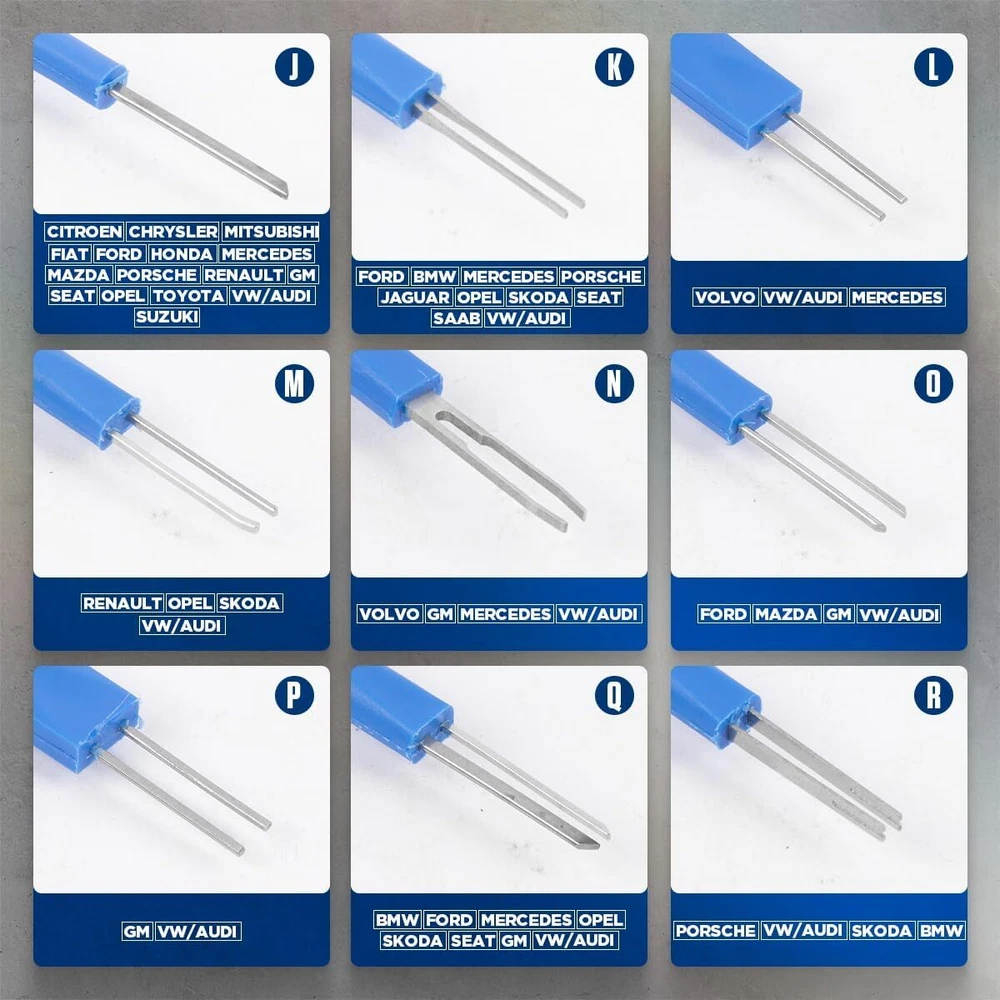 J

CITROEN CHRYSLER MITSUBISHI FIAT FORD HONDA MERCEDES MAZDA PORSCHE RENAULT GM SEAT OPEL TOYOTA VW/AUDI SUZUKI

K

FORD BMW MERCEDES PORSCHE JAGUAR OPEL SKODA SEAT SAAB VW/AUDI

L

VOLVO VW/AUDI MERCEDES

M

RENAULT OPEL SKODA VW/AUDI

N

VOLVO GM MERCEDES VW/AUDI

O

FORD MAZDA GM VW/AUDI

P

GM VW/AUDI

Q

BMW FORD MERCEDES OPEL SKODA SEAT GM VW/AUDI

R

PORSCHE VW/AUDI SKODA BMW