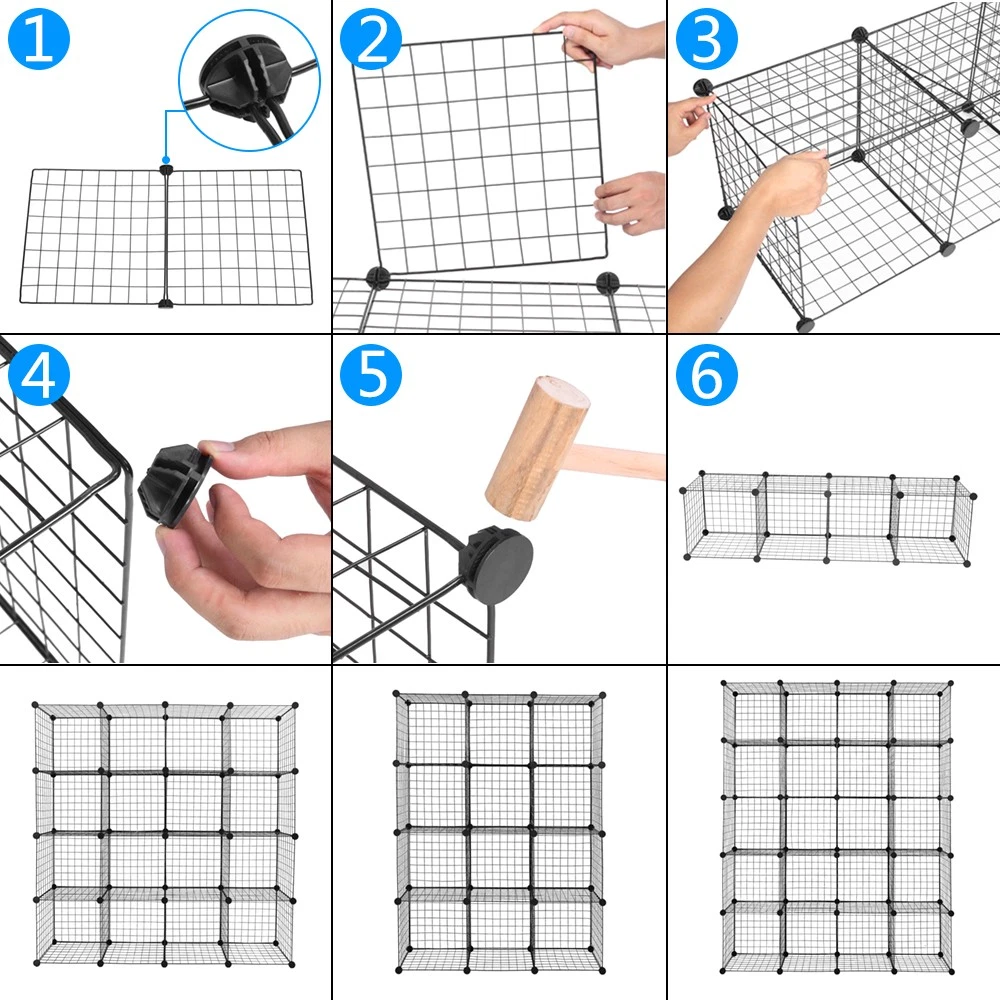 1
2
3
4
5
6