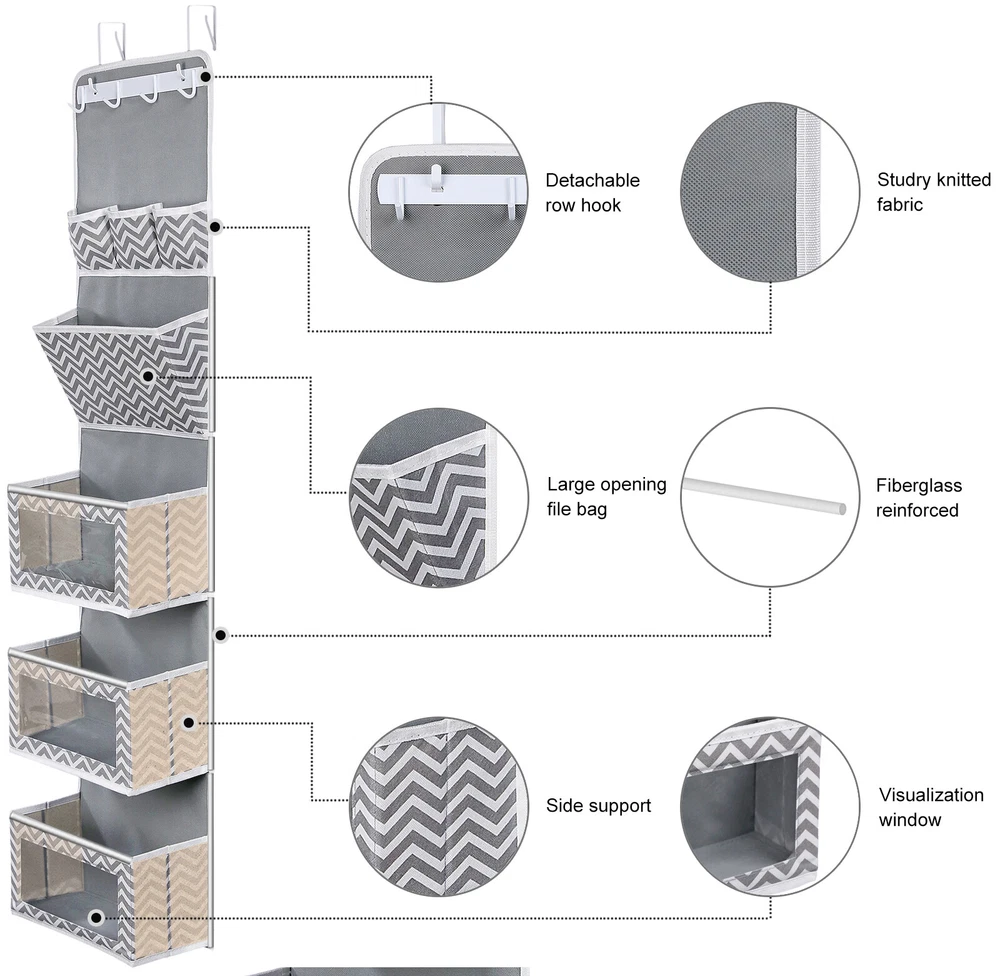 Detachable row hook

Studry knitted fabric

Large opening file bag

Fiberglass reinforced

Side support

Visualization window