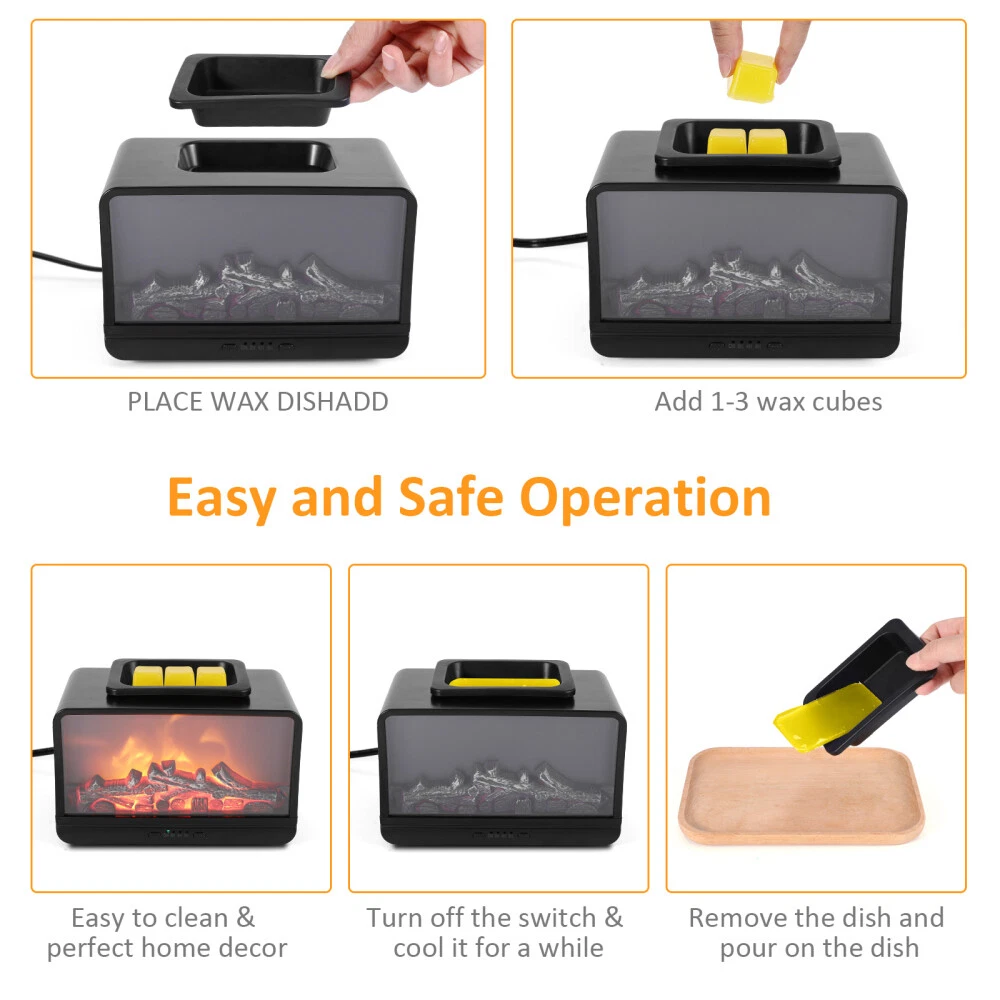 PLACE WAX DISHADD

Add 1-3 wax cubes

Easy and Safe Operation

Easy to clean & perfect home decor

Turn off the switch & cool it for a while

Remove the dish and pour on the dish