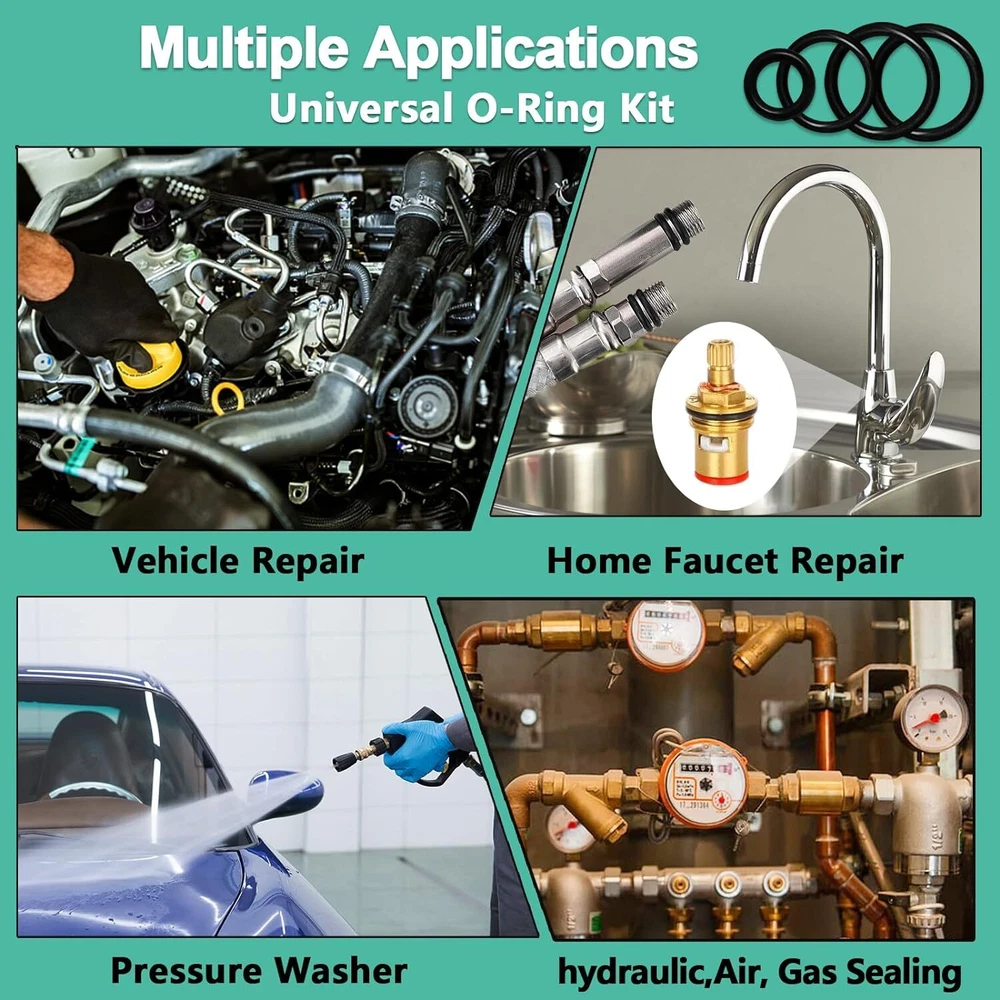 Multiple Applications
Universal O-Ring Kit

Vehicle Repair

Home Faucet Repair

Pressure Washer

hydraulic,Air, Gas Sealing