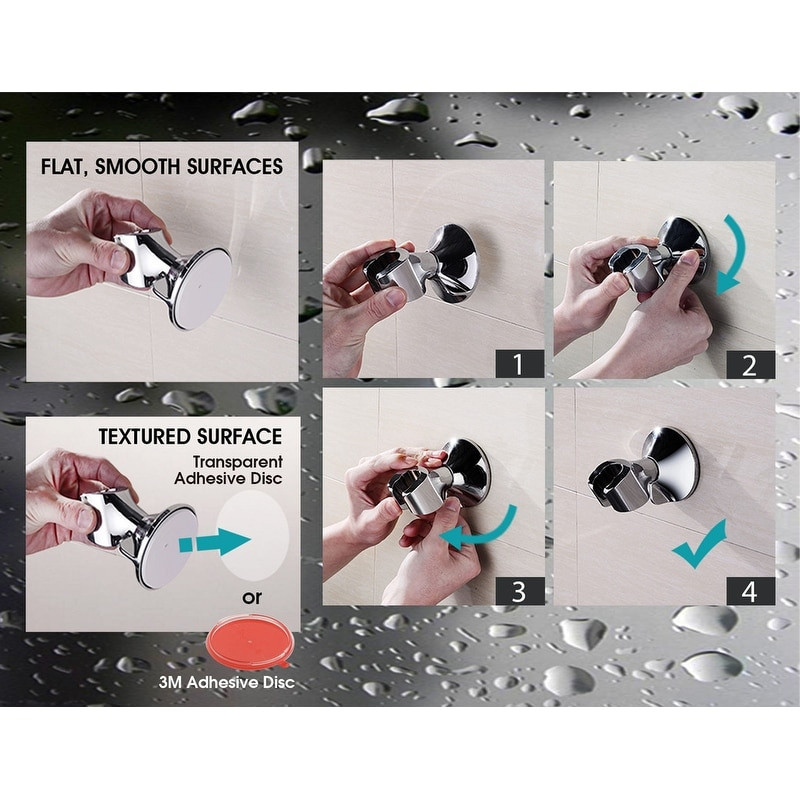 FLAT, SMOOTH SURFACES

TEXTURED SURFACE
Transparent Adhesive Disc

or

3M Adhesive Disc

1

2

3

4