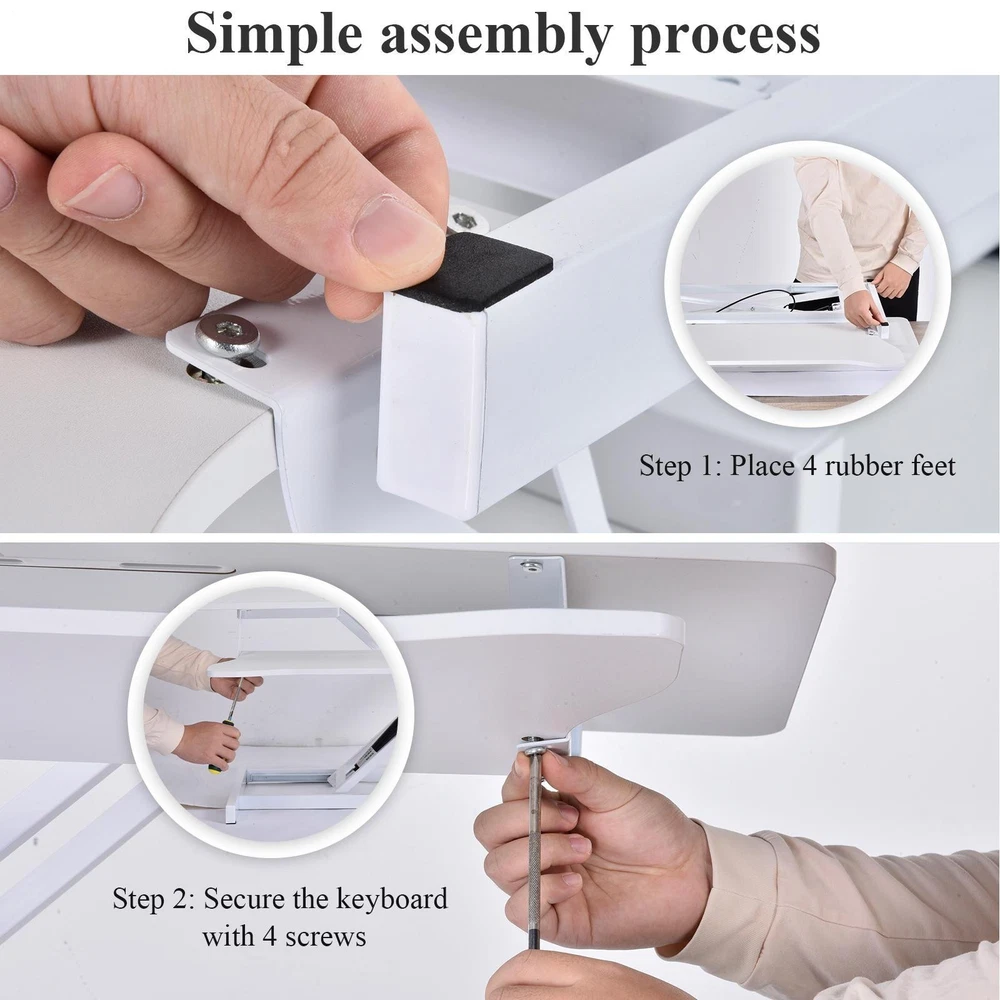 Simple assembly process

Step 1: Place 4 rubber feet

Step 2: Secure the keyboard with 4 screws