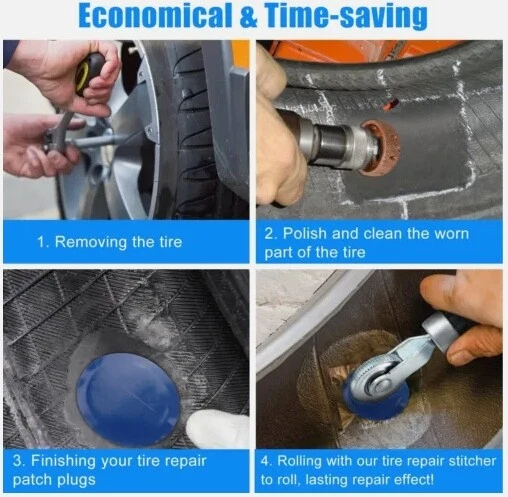 Economical & Time-saving

1. Removing the tire

2. Polish and clean the worn part of the tire

3. Finishing your tire repair patch plugs

4. Rolling with our tire repair stitcher to roll, lasting repair effect!