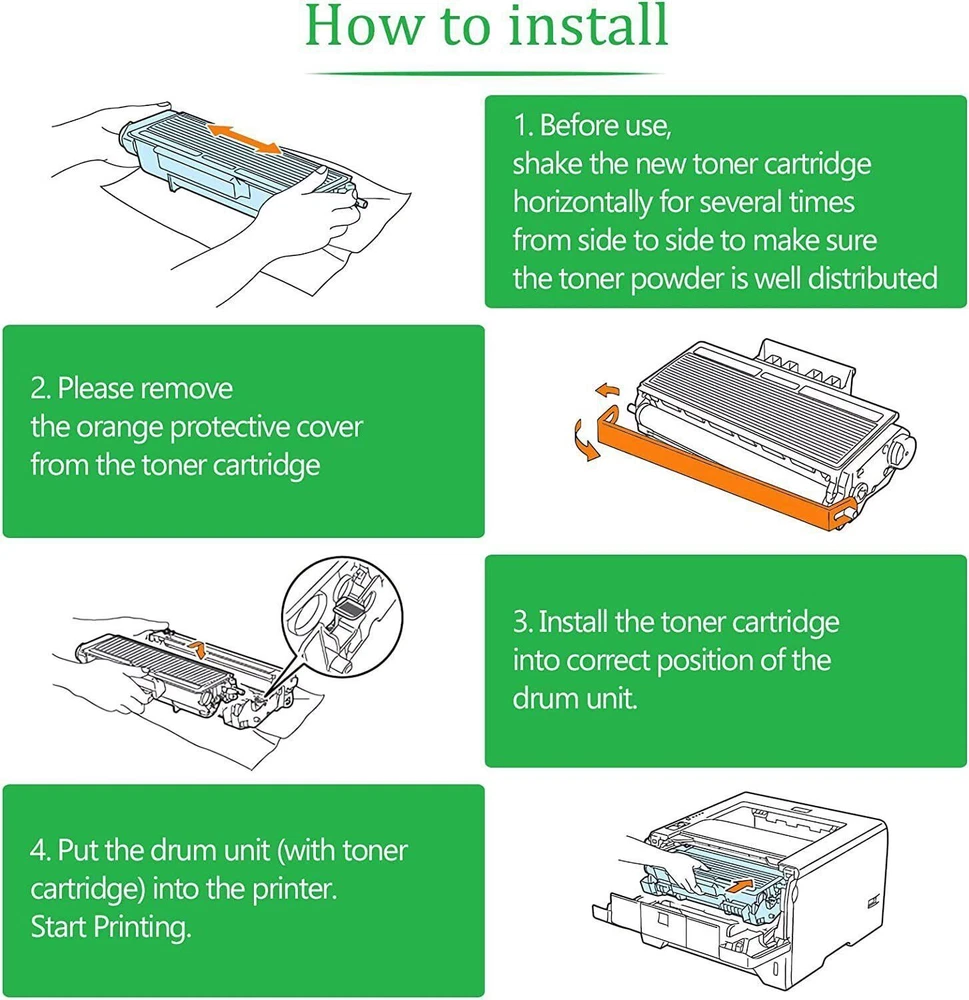 How to install

1. Before use, shake the new toner cartridge horizontally for several times from side to side to make sure the toner powder is well distributed

2. Please remove the orange protective cover from the toner cartridge

3. Install the toner cartridge into correct position of the drum unit.

4. Put the drum unit (with toner cartridge) into the printer. Start Printing.