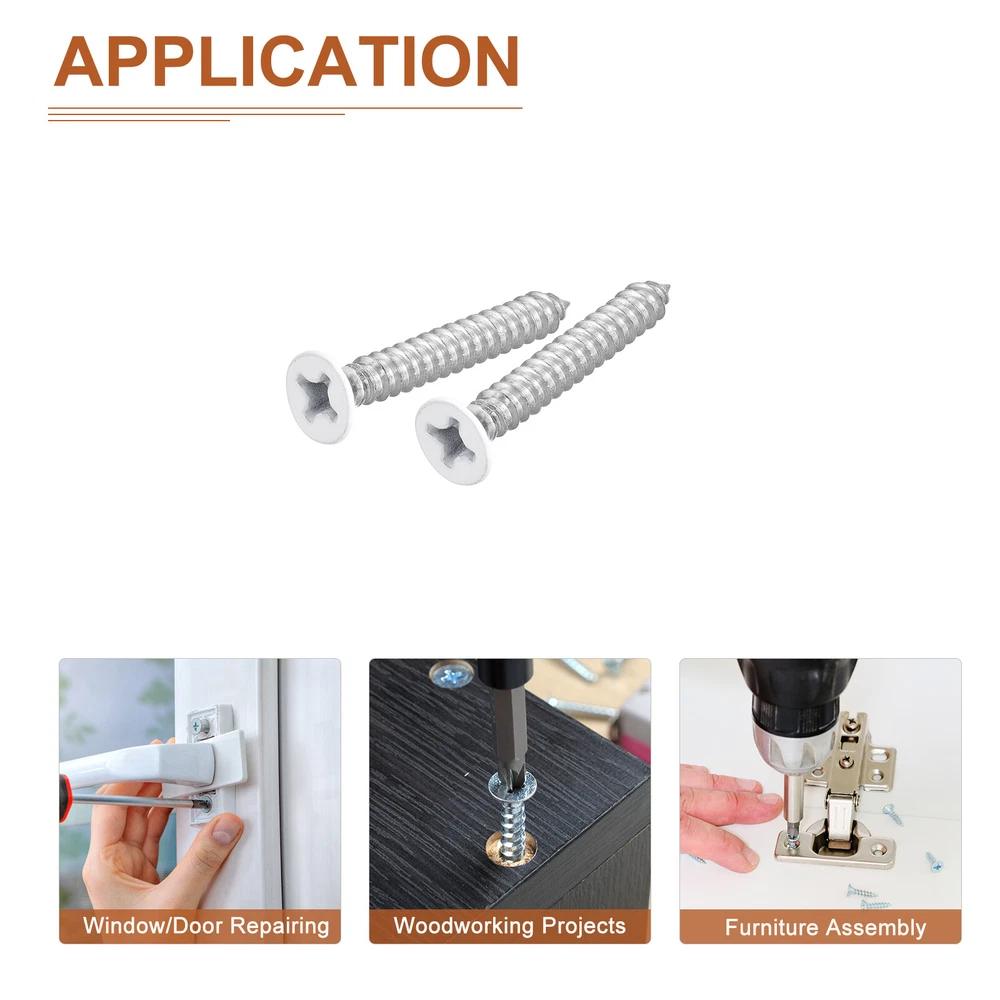 APPLICATION

Window/Door Repairing

Woodworking Projects

Furniture Assembly