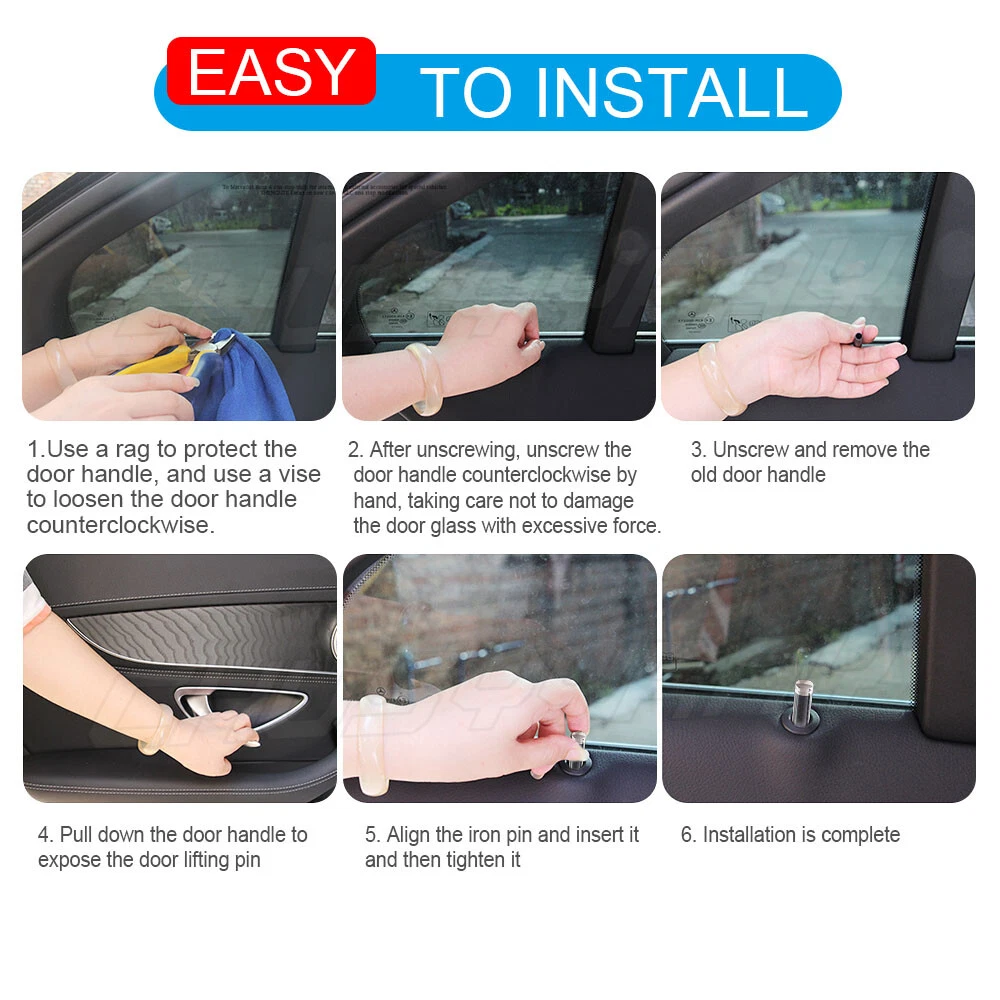 EASY TO INSTALL

1.Use a rag to protect the door handle, and use a vise to loosen the door handle counterclockwise.

2. After unscrewing, unscrew the door handle counterclockwise by hand, taking care not to damage the door glass with excessive force.

3. Unscrew and remove the old door handle

4. Pull down the door handle to expose the door lifting pin

5. Align the iron pin and insert it and then tighten it

6. Installation is complete