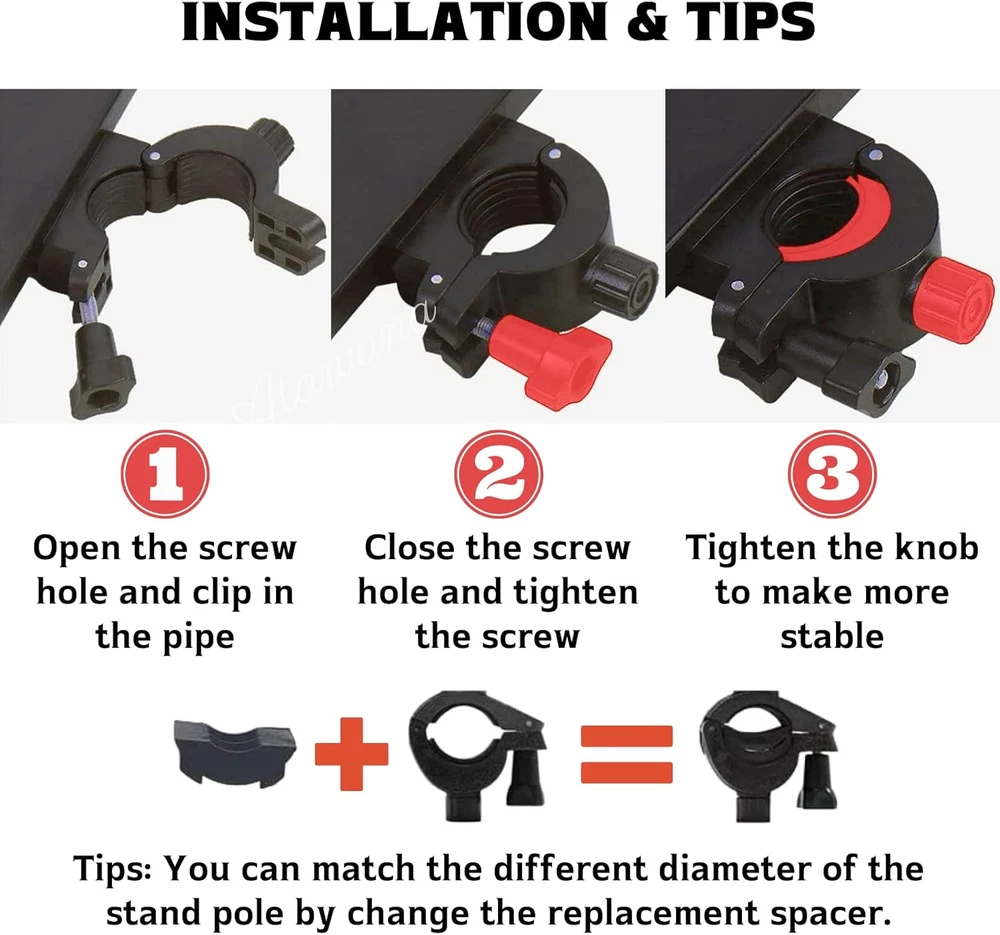 INSTALLATION & TIPS

1
Open the screw hole and clip in the pipe

2
Close the screw hole and tighten the screw

3
Tighten the knob to make more stable

Tips: You can match the different diameter of the stand pole by change the replacement spacer.