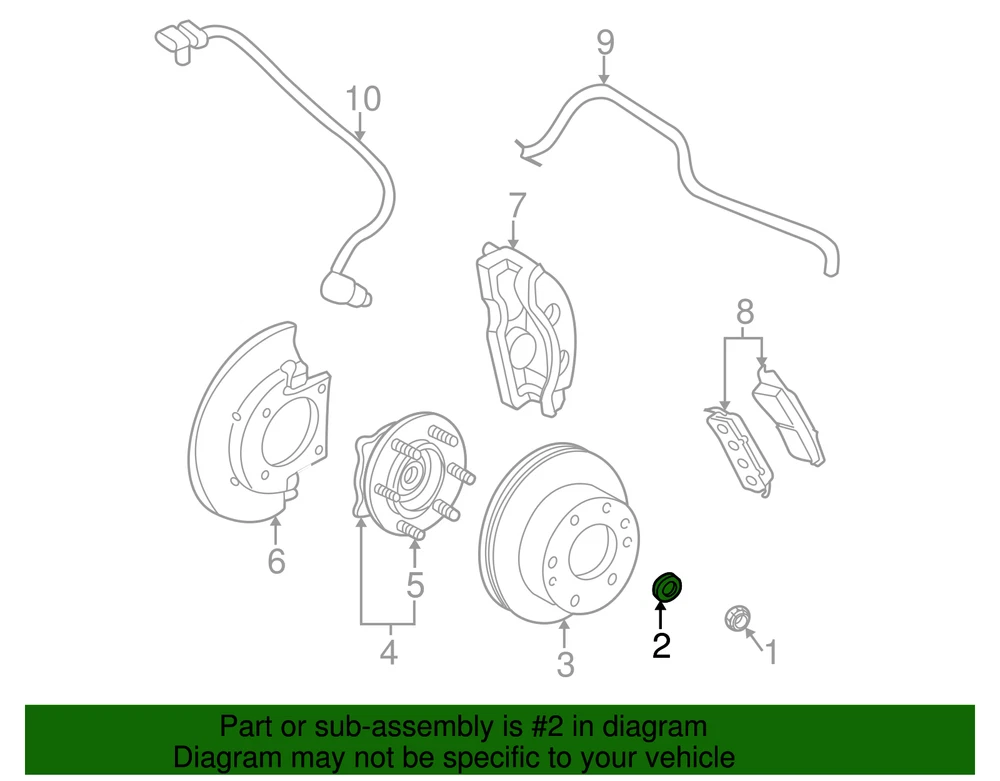 10

9

7

8

6

5

4

3

2

1

Part or sub-assembly is #2 in diagram
Diagram may not be specific to your vehicle