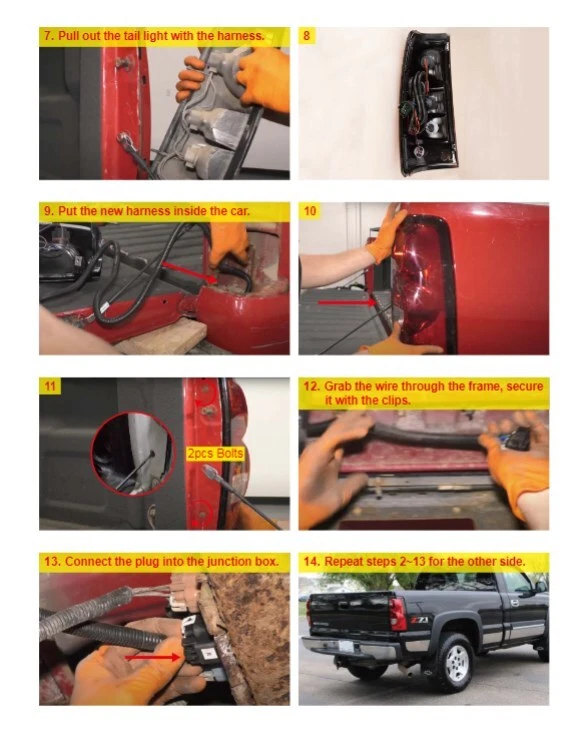 7. Pull out the tail light with the harness.

8

9. Put the new harness inside the car.

10

11

2pcs Bolts

12. Grab the wire through the frame, secure it with the clips.

13. Connect the plug into the junction box.

14. Repeat steps 2~13 for the other side.

Z71