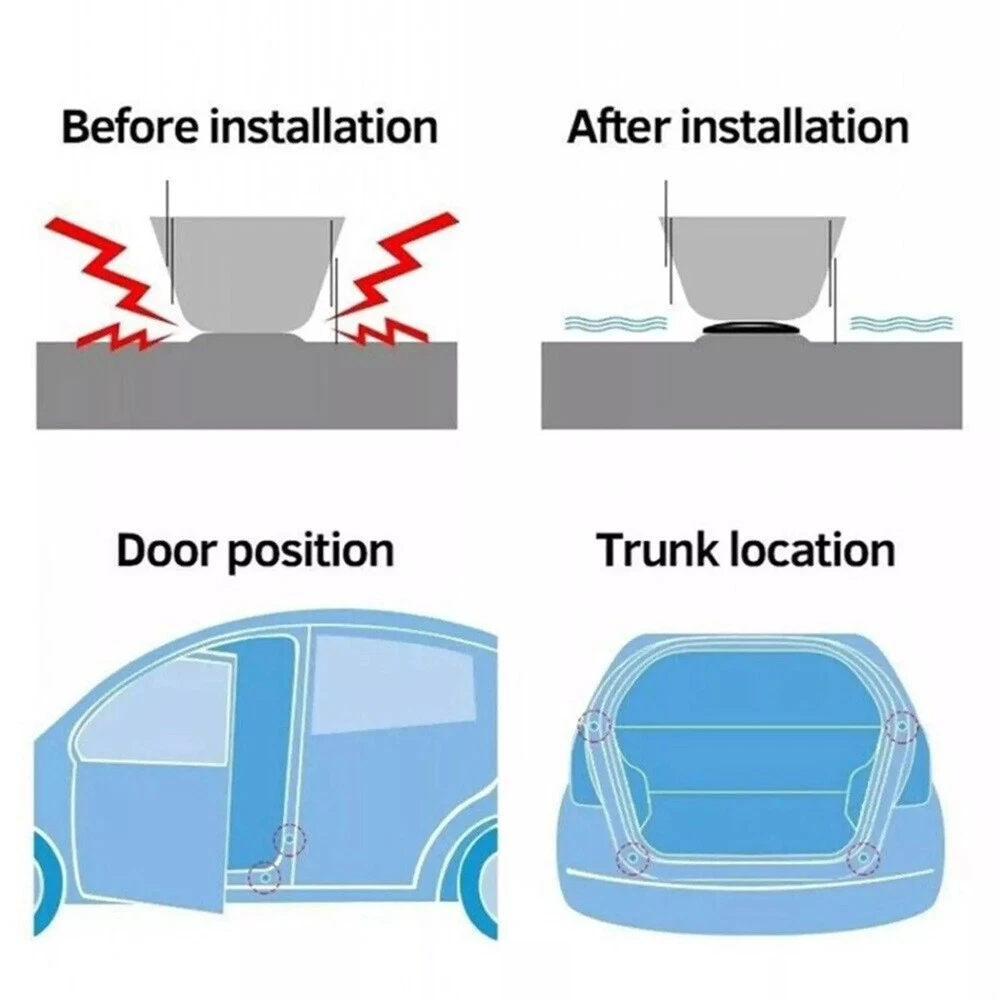 Before installation

After installation

Door position

Trunk location