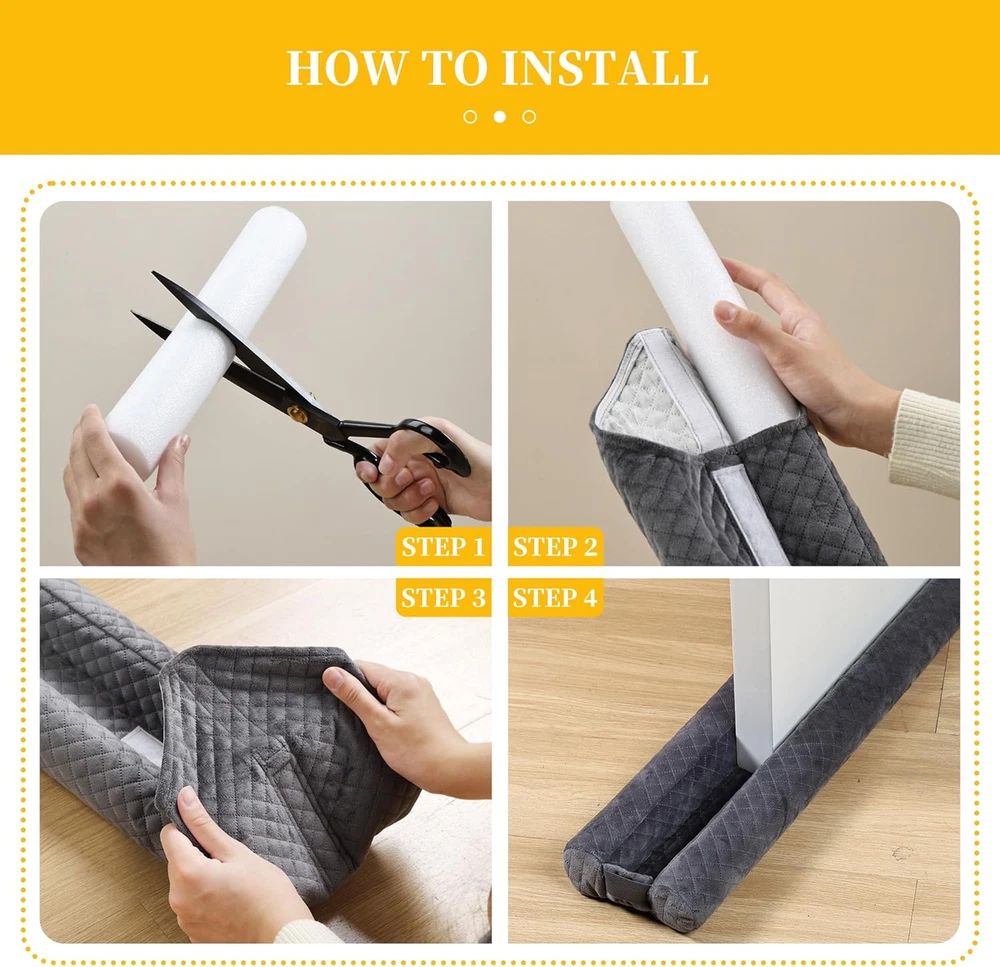 HOW TO INSTALL

STEP 1

STEP 2

STEP 3

STEP 4