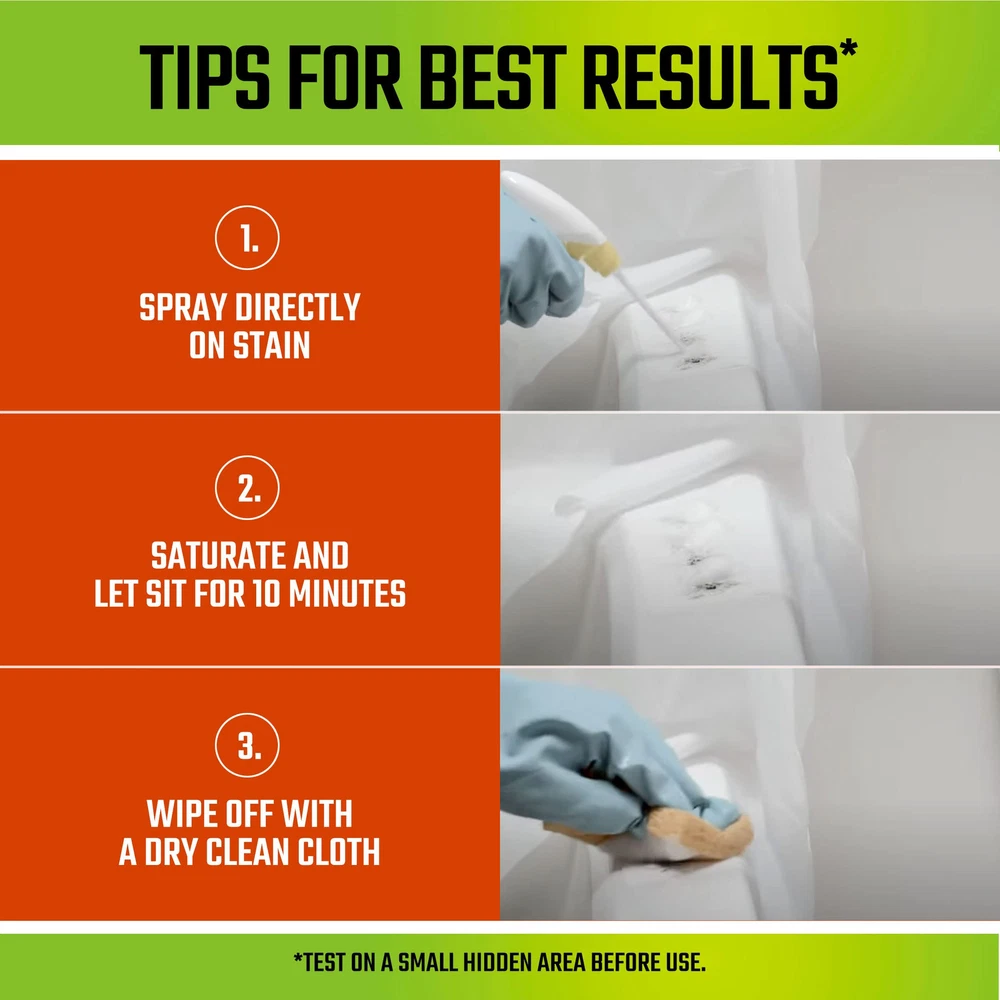 TIPS FOR BEST RESULTS*

1.

SPRAY DIRECTLY ON STAIN

2.

SATURATE AND LET SIT FOR 10 MINUTES

3.

WIPE OFF WITH A DRY CLEAN CLOTH

*TEST ON A SMALL HIDDEN AREA BEFORE USE.