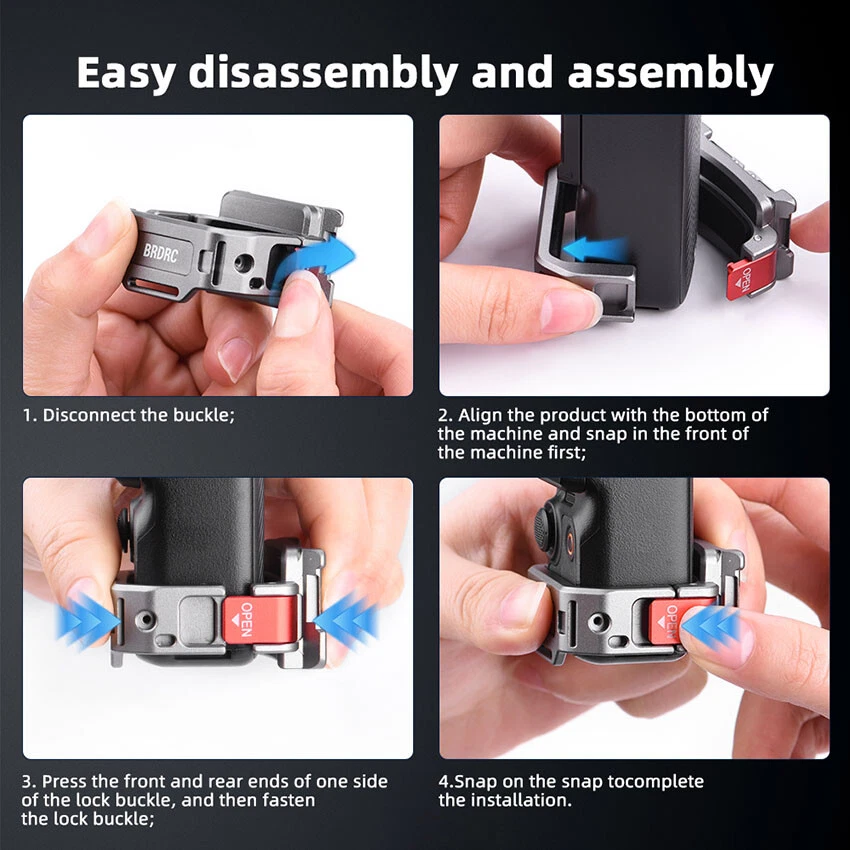 Easy disassembly and assembly

BRDRC

1. Disconnect the buckle;

OPEN

2. Align the product with the bottom of the machine and snap in the front of the machine first;

OPEN

3. Press the front and rear ends of one side of the lock buckle, and then fasten the lock buckle;

OPEN

4.Snap on the snap tocomplete the installation.