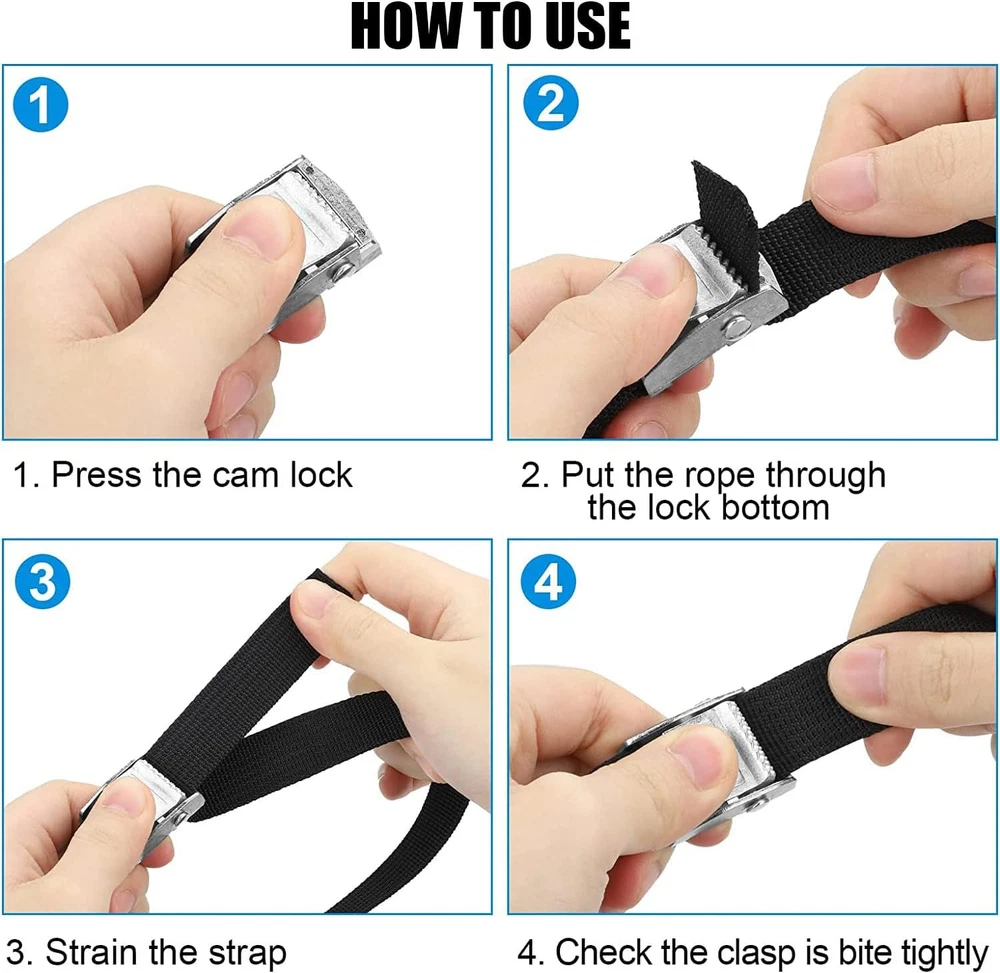 HOW TO USE

1

1. Press the cam lock

2

2. Put the rope through the lock bottom

3

3. Strain the strap

4

4. Check the clasp is bite tightly