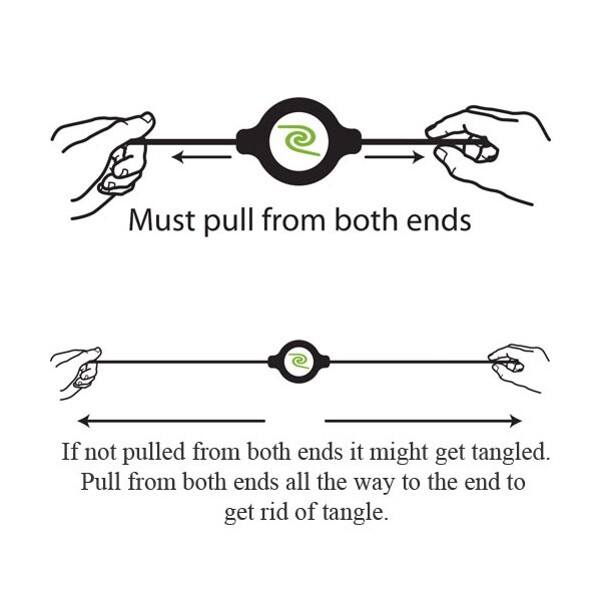 Must pull from both ends

If not pulled from both ends it might get tangled. Pull from both ends all the way to the end to get rid of tangle.