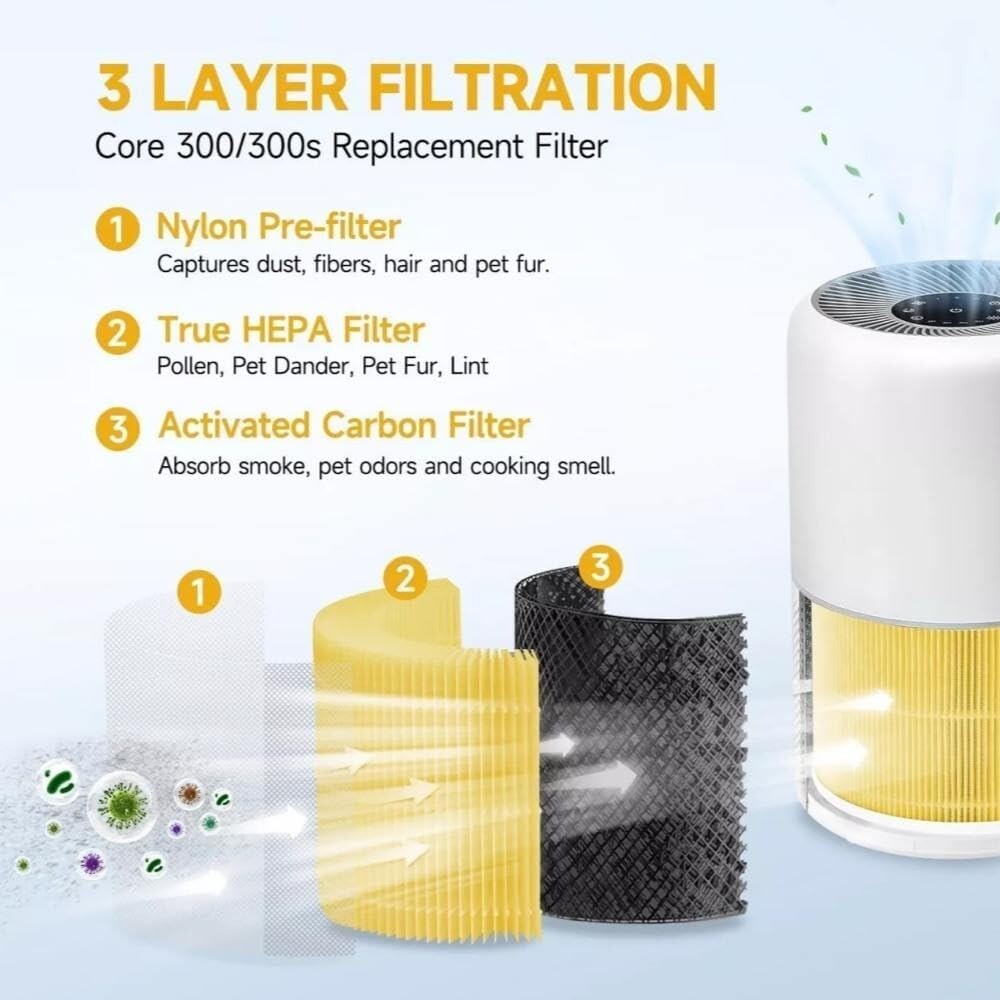 3 LAYER FILTRATION
Core 300/300s Replacement Filter

1 Nylon Pre-filter
Captures dust, fibers, hair and pet fur.

2 True HEPA Filter
Pollen, Pet Dander, Pet Fur, Lint

3 Activated Carbon Filter
Absorb smoke, pet odors and cooking smell.

1

2

3