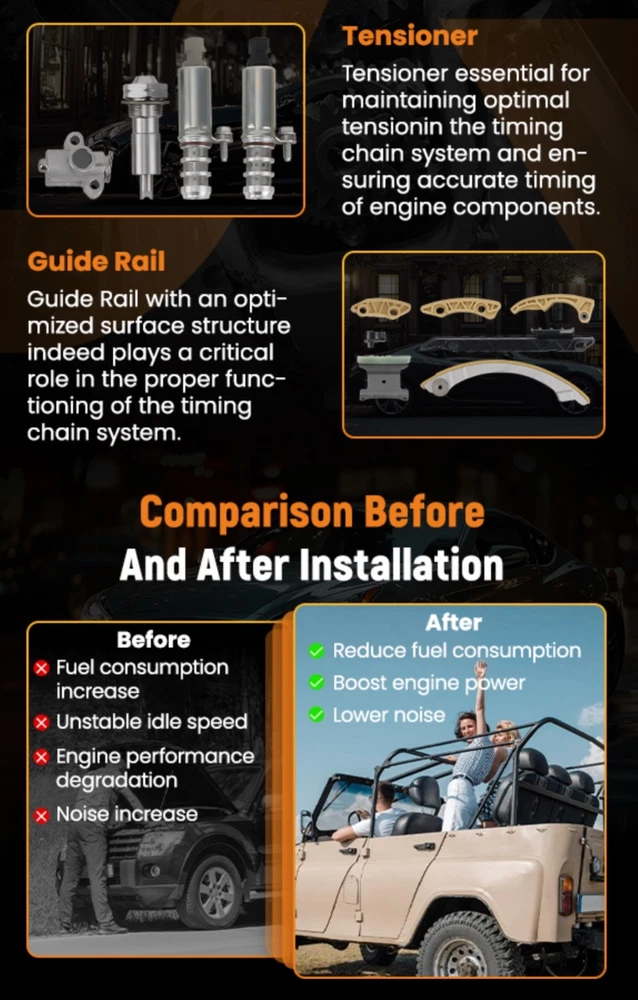 Tensioner

Tensioner essential for maintaining optimal tensionin the timing chain system and ensuring accurate timing of engine components.

Guide Rail

Guide Rail with an optimized surface structure indeed plays a critical role in the proper functioning of the timing chain system.

Comparison Before And After Installation

Before
Fuel consumption increase
Unstable idle speed
Engine performance degradation
Noise increase

After
Reduce fuel consumption
Boost engine power
Lower noise