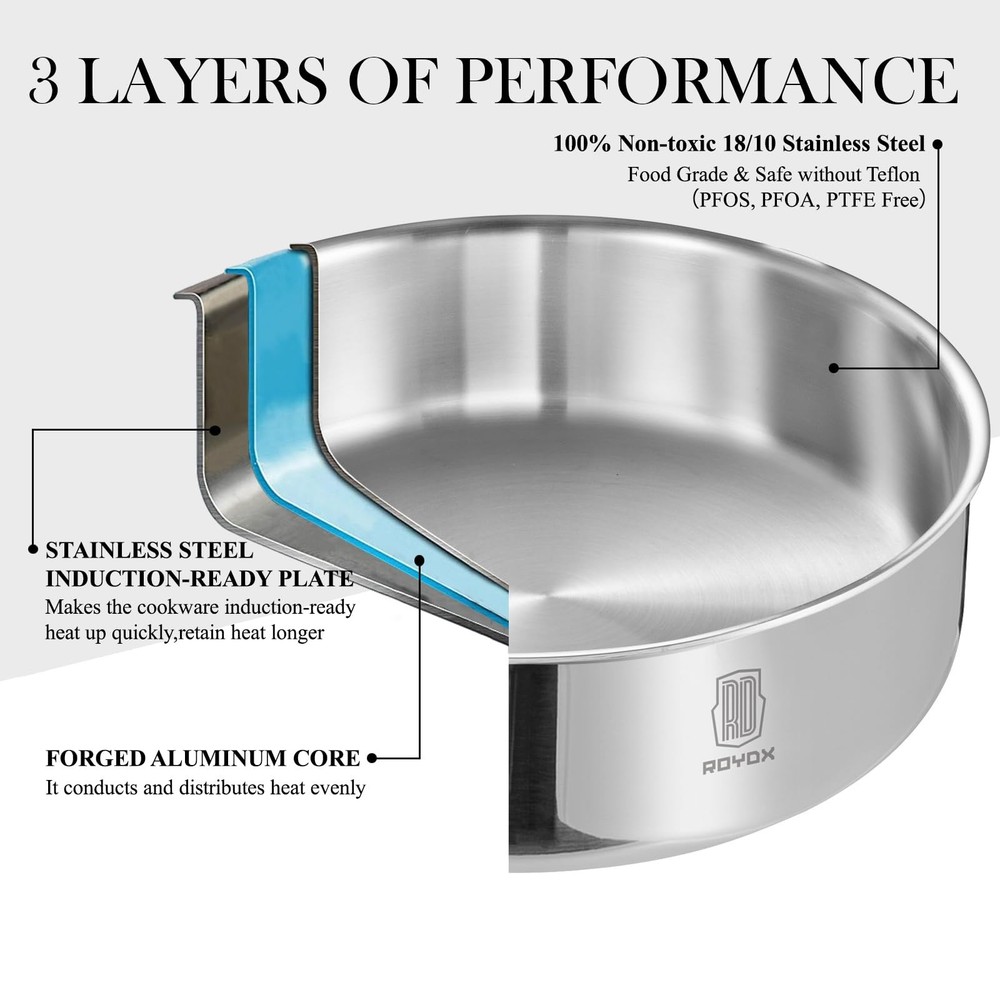 3 LAYERS OF PERFORMANCE

100% Non-toxic 18/10 Stainless Steel
Food Grade & Safe without Teflon (PFOS, PFOA, PTFE Free)

STAINLESS STEEL INDUCTION-READY PLATE
Makes the cookware induction-ready heat up quickly,retain heat longer

FORGED ALUMINUM CORE
It conducts and distributes heat evenly

RD
ROYDX