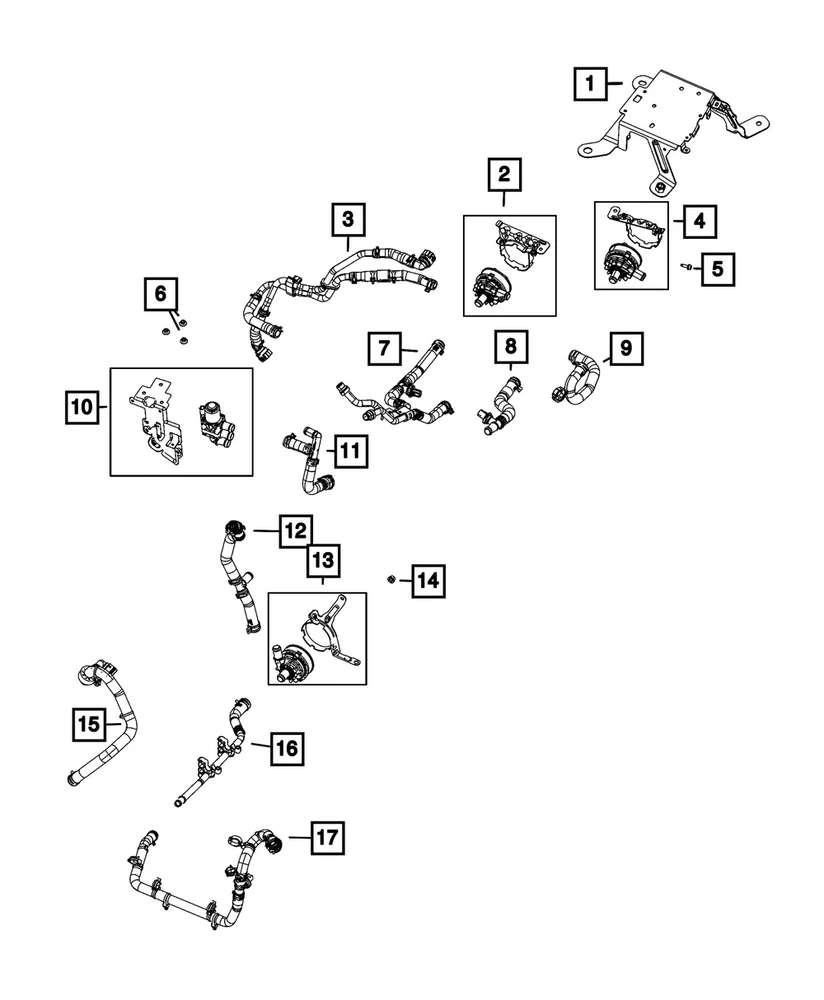 1
2
3
4
5
6
7
8
9
10
11
12
13
14
15
16
17