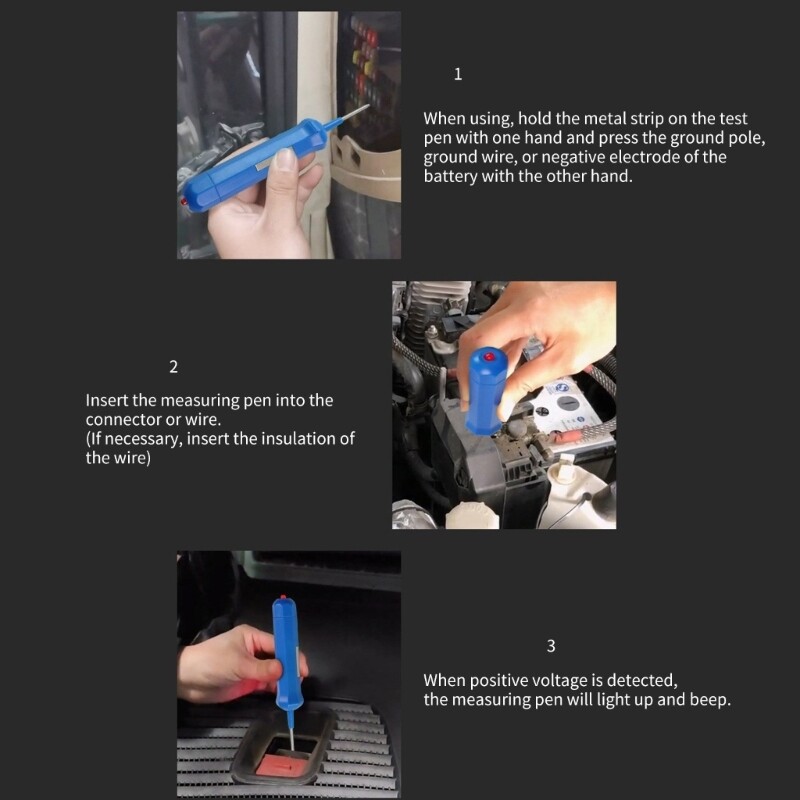 1

When using, hold the metal strip on the test pen with one hand and press the ground pole, ground wire, or negative electrode of the battery with the other hand.

2

Insert the measuring pen into the connector or wire.
(If necessary, insert the insulation of the wire)

3

When positive voltage is detected, the measuring pen will light up and beep.