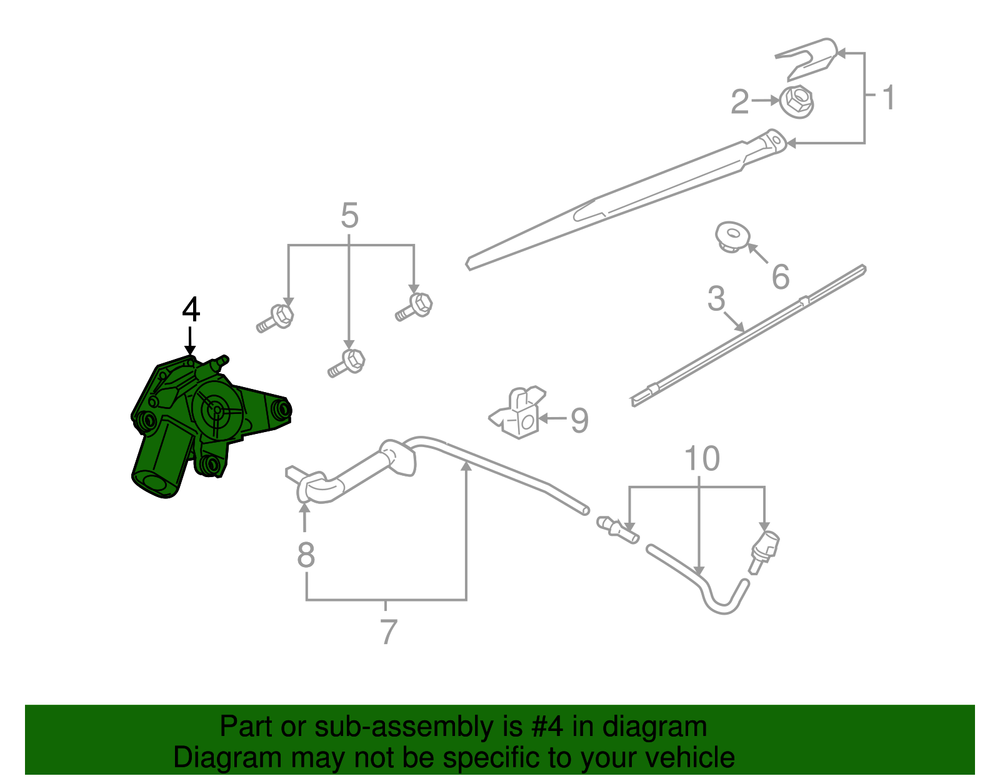 1
2
5
6
3
4
9
10
8
7

Part or sub-assembly is #4 in diagram
Diagram may not be specific to your vehicle