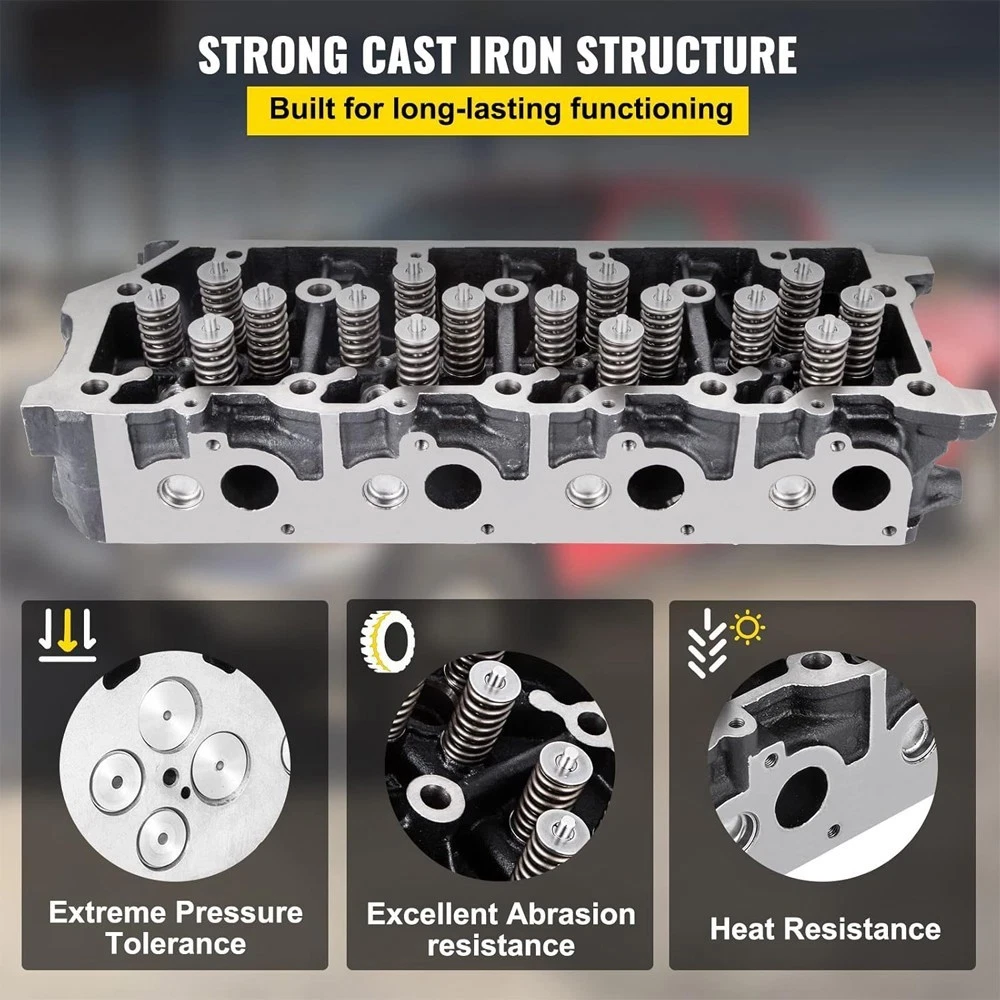 STRONG CAST IRON STRUCTURE
Built for long-lasting functioning

Extreme Pressure Tolerance

Excellent Abrasion resistance

Heat Resistance