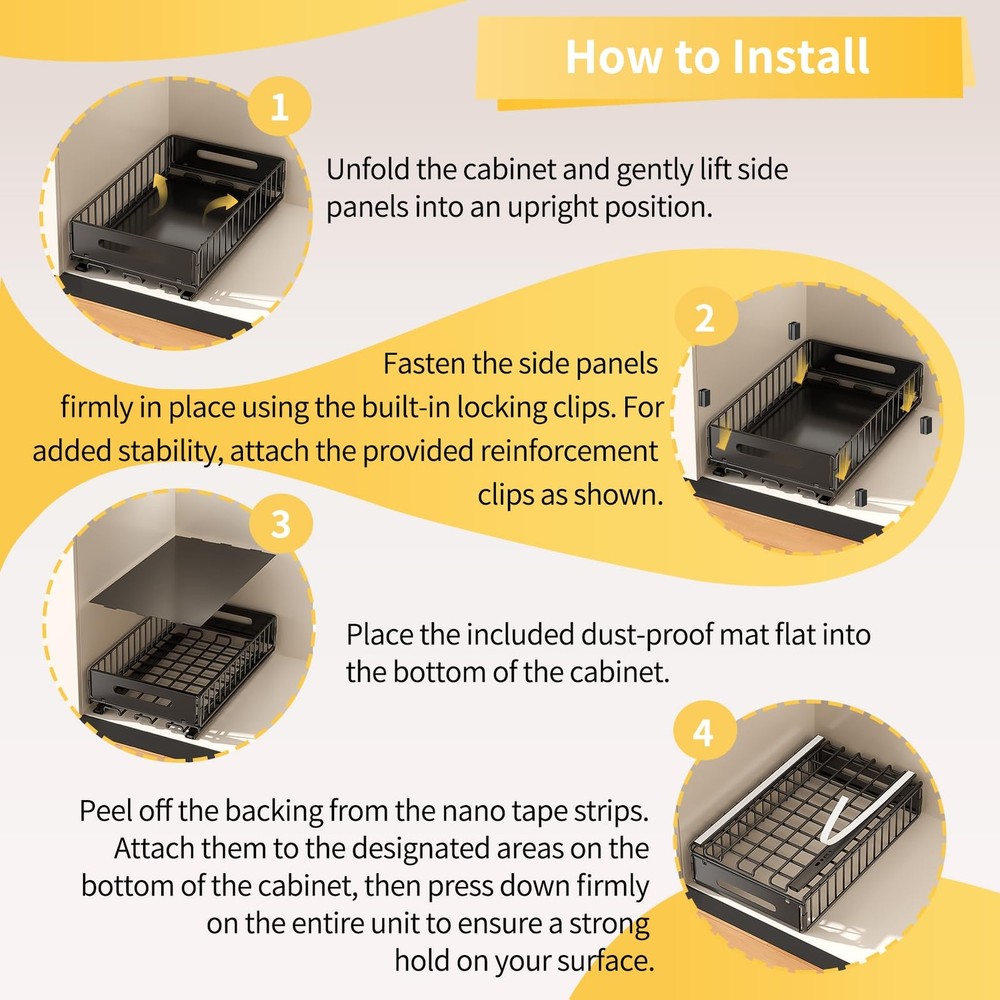 How to Install

1

Unfold the cabinet and gently lift side panels into an upright position.

2

Fasten the side panels firmly in place using the built-in locking clips. For added stability, attach the provided reinforcement clips as shown.

3

Place the included dust-proof mat flat into the bottom of the cabinet.

4

Peel off the backing from the nano tape strips. Attach them to the designated areas on the bottom of the cabinet, then press down firmly on the entire unit to ensure a strong hold on your surface.